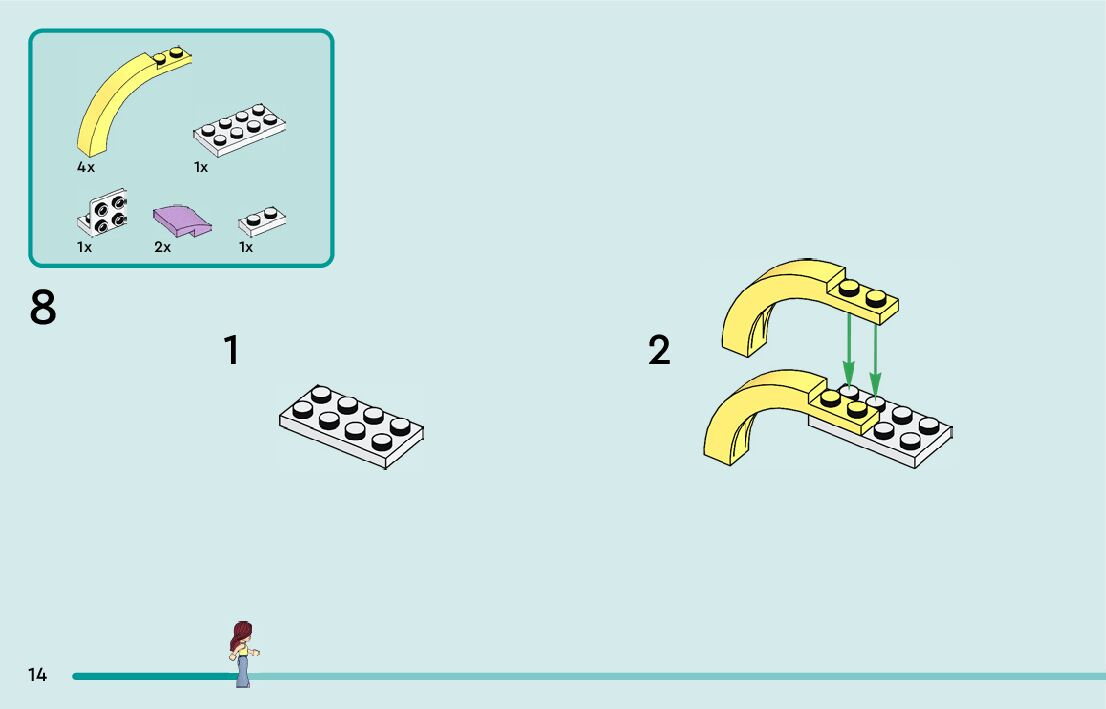 4x
1x
1x
2x
1x

8

1

2

14