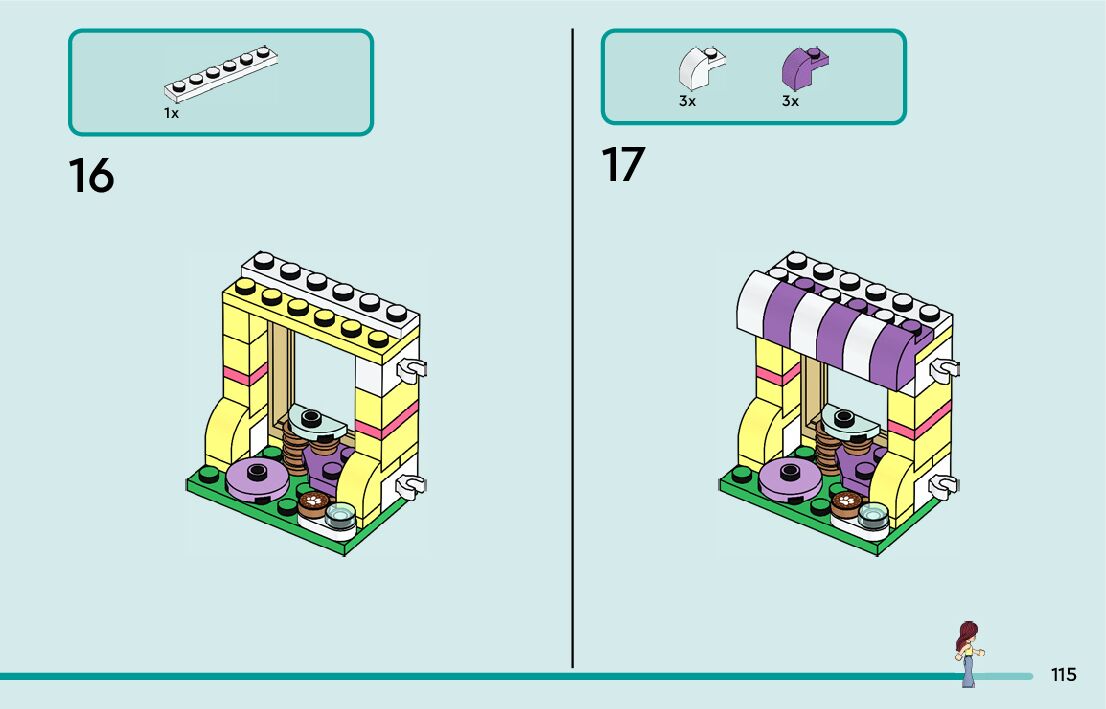 1x

16

3x 3x

17

115