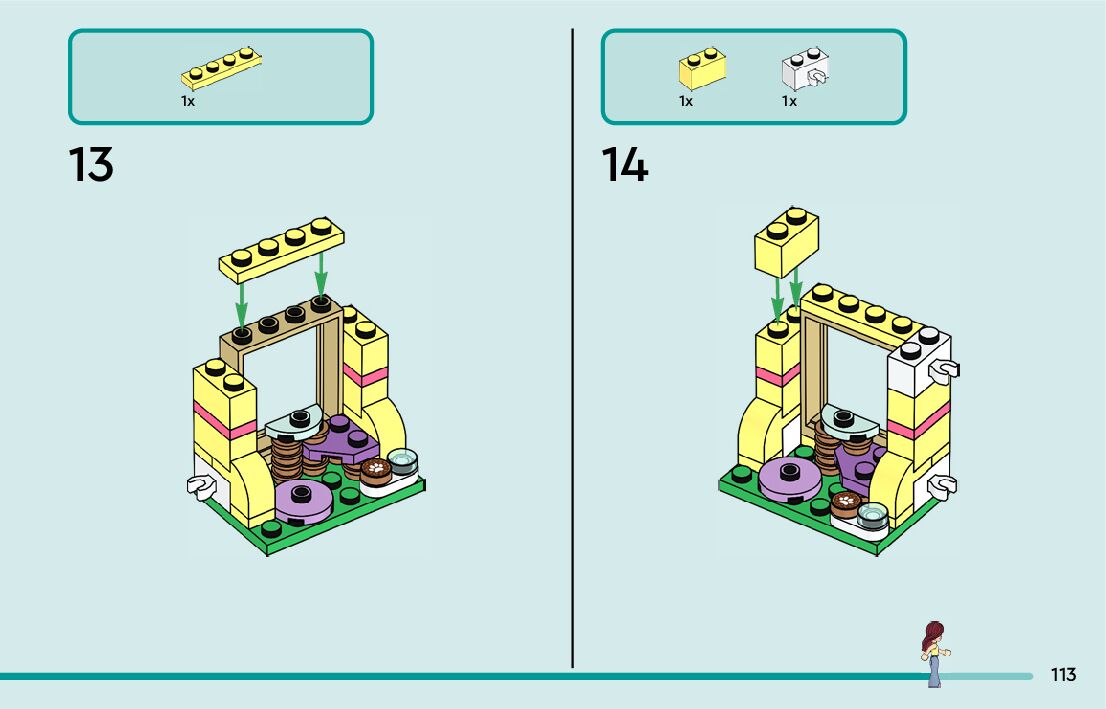 1x

13

1x 1x

14

113