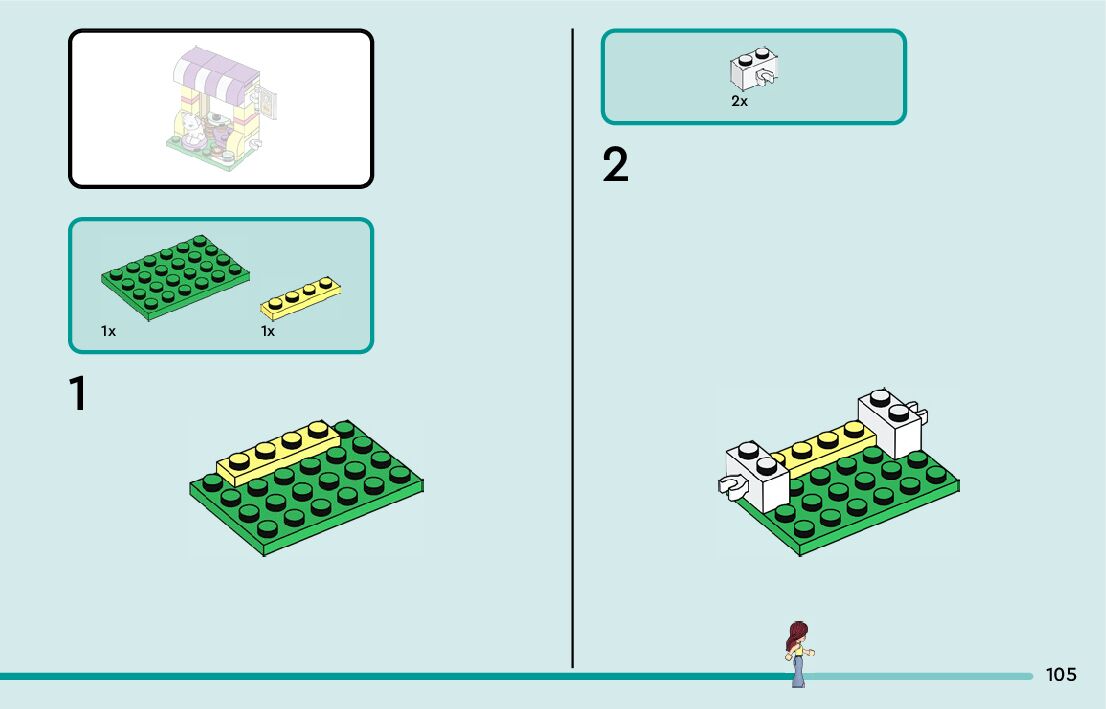 1x
1x

1

2x

2

105