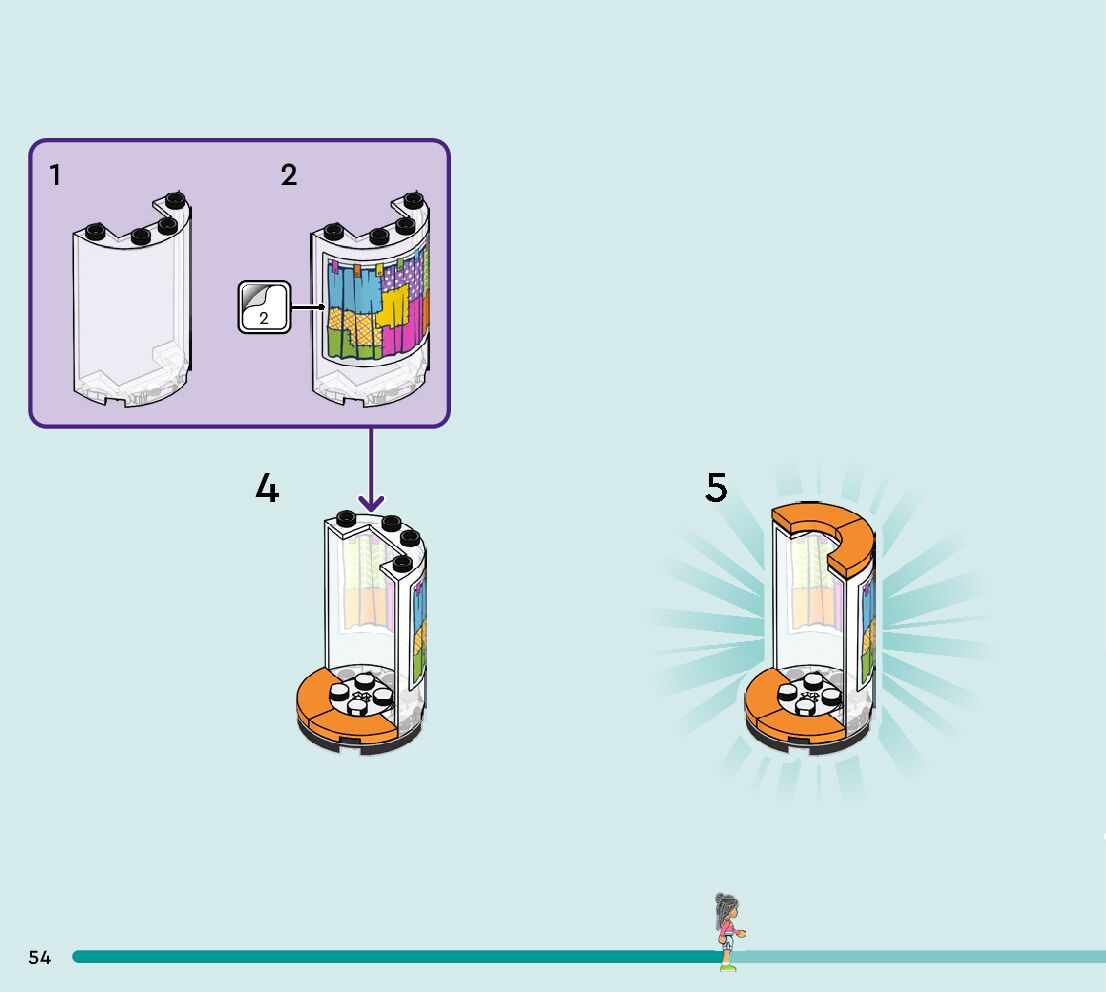 1

2

2

4

5

54