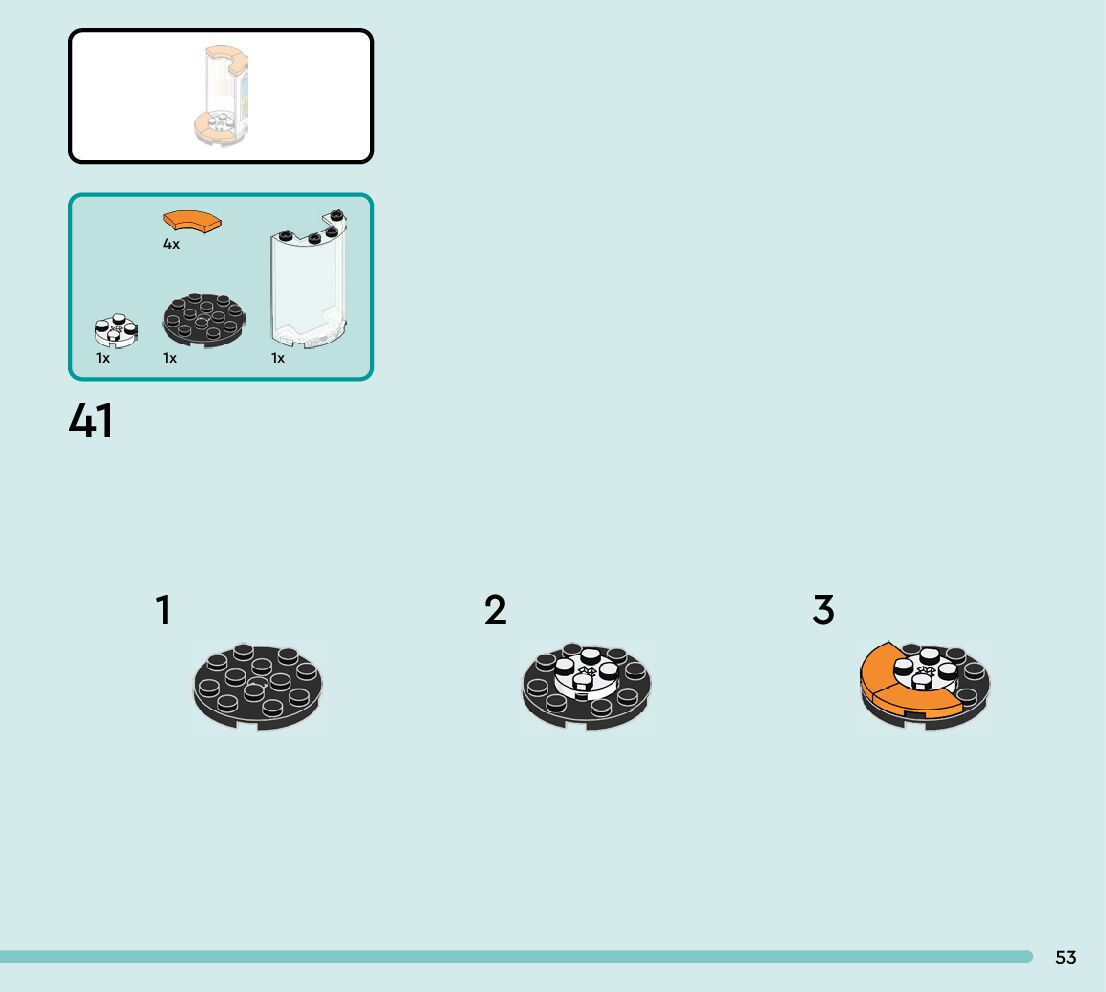 4x

1x 1x 1x

41

1

2

3

53