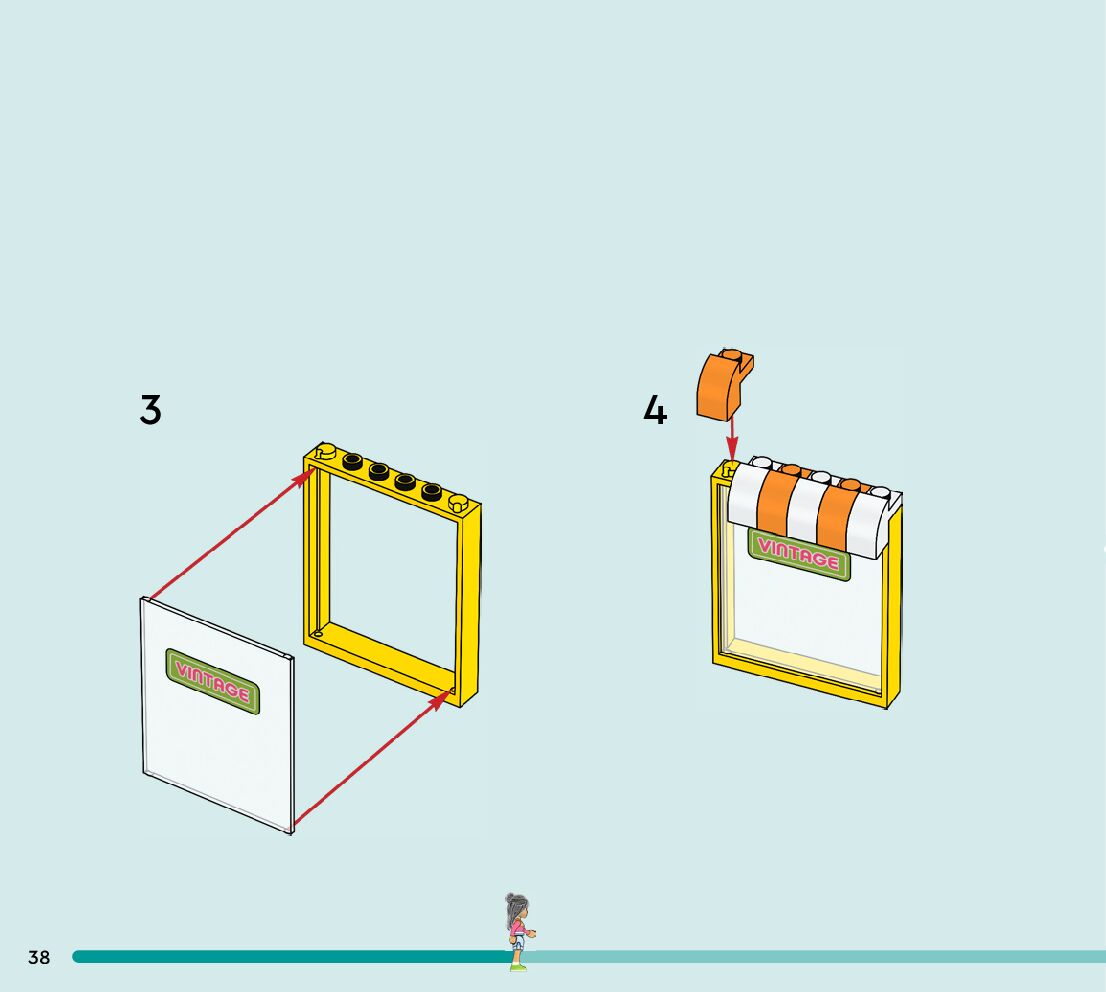 3

VINTAGE

4

VINTAGE

38