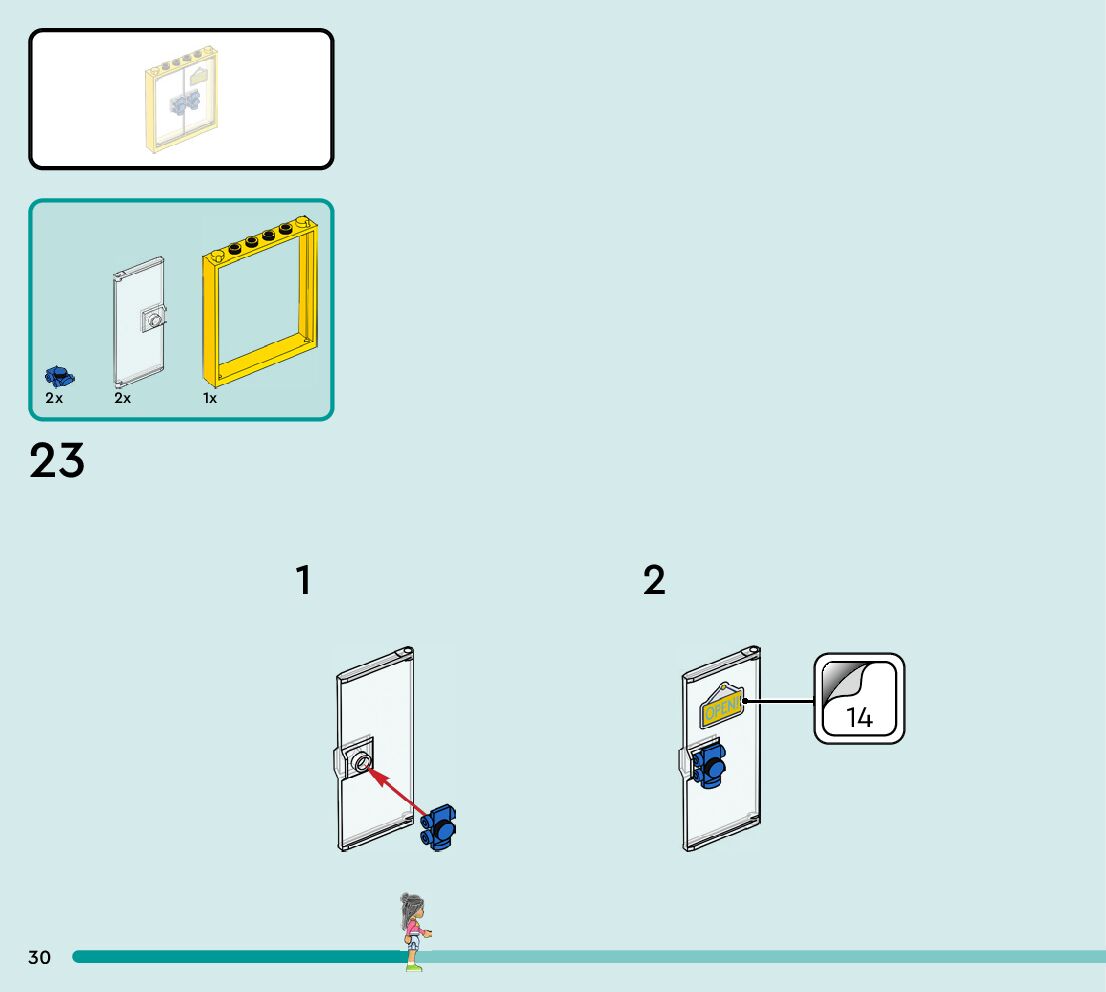 2x 2x 1x

23

1

2

OPEN

14

30