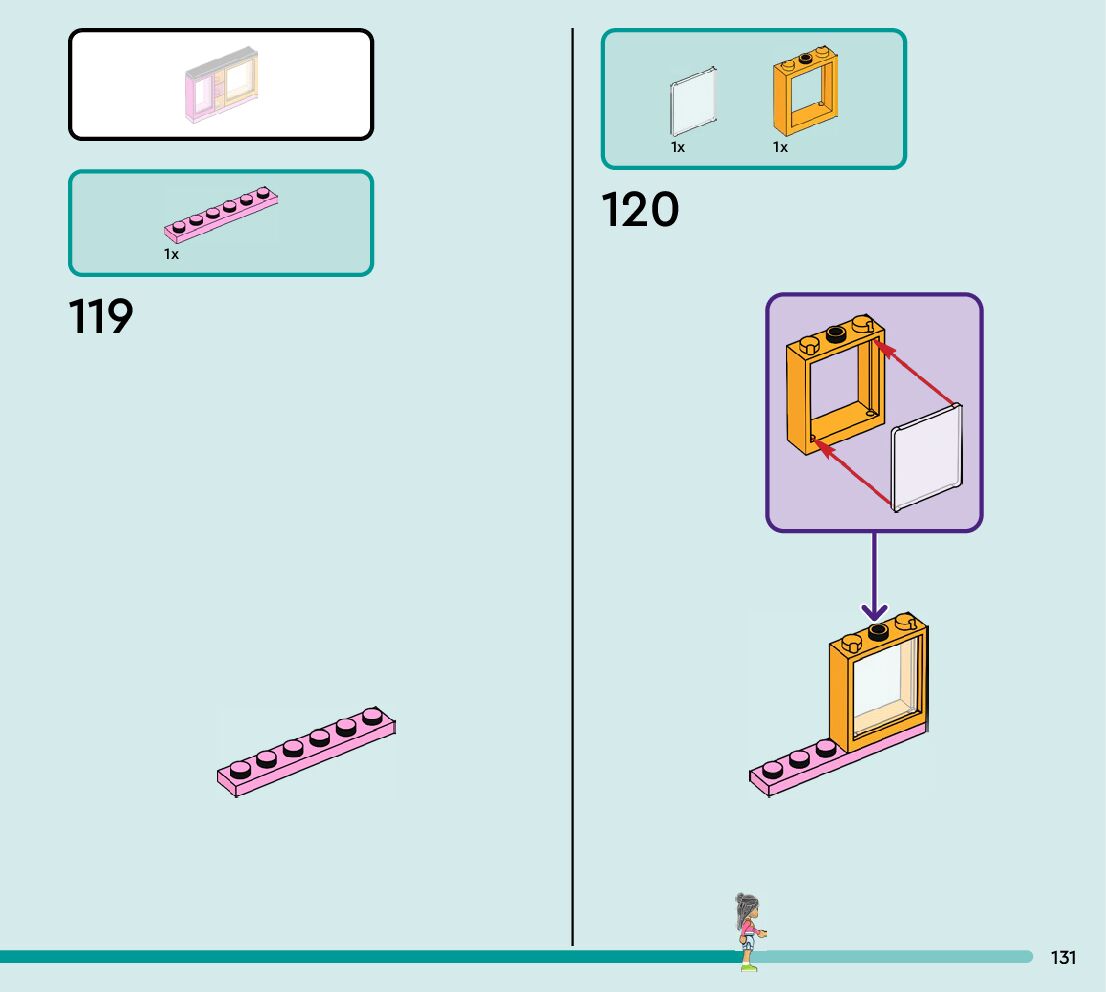 1x

119

1x

1x

120

131