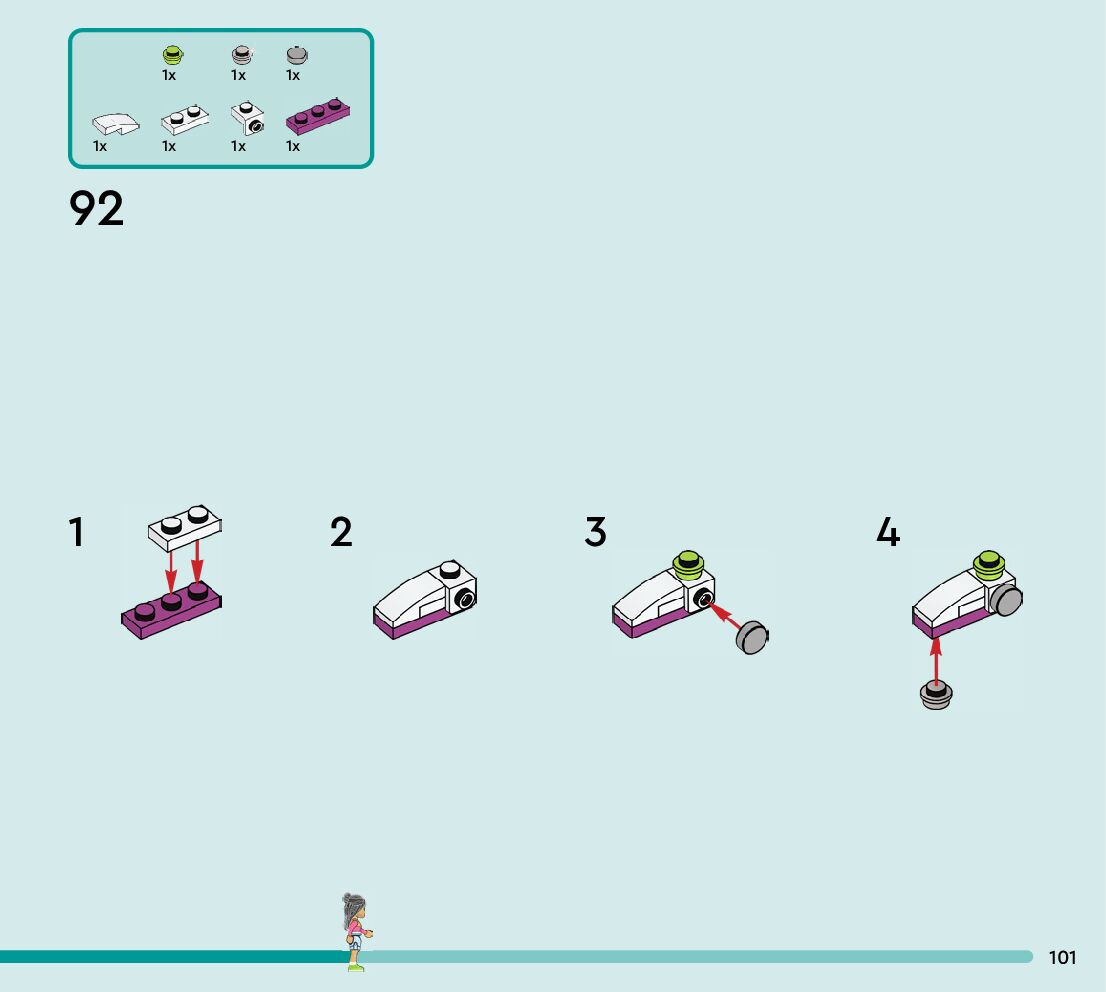 1x 1x 1x

1x 1x 1x 1x

92

1

2

3

4

101