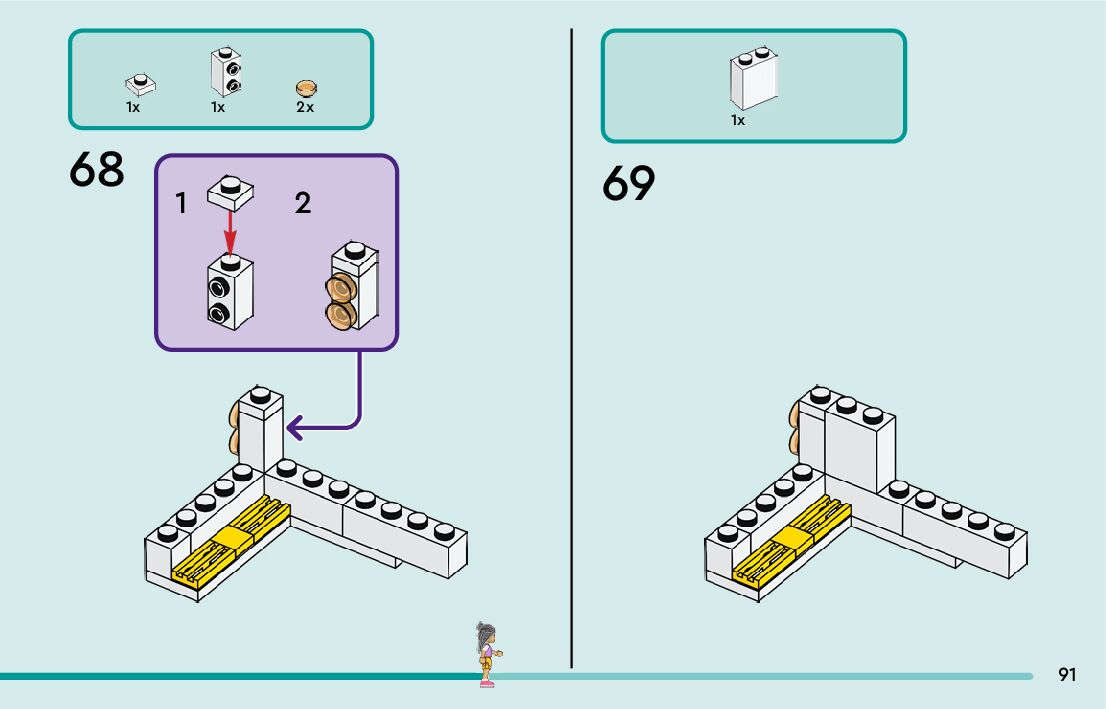 1x 1x 2x

68

1 2

1x

69

91