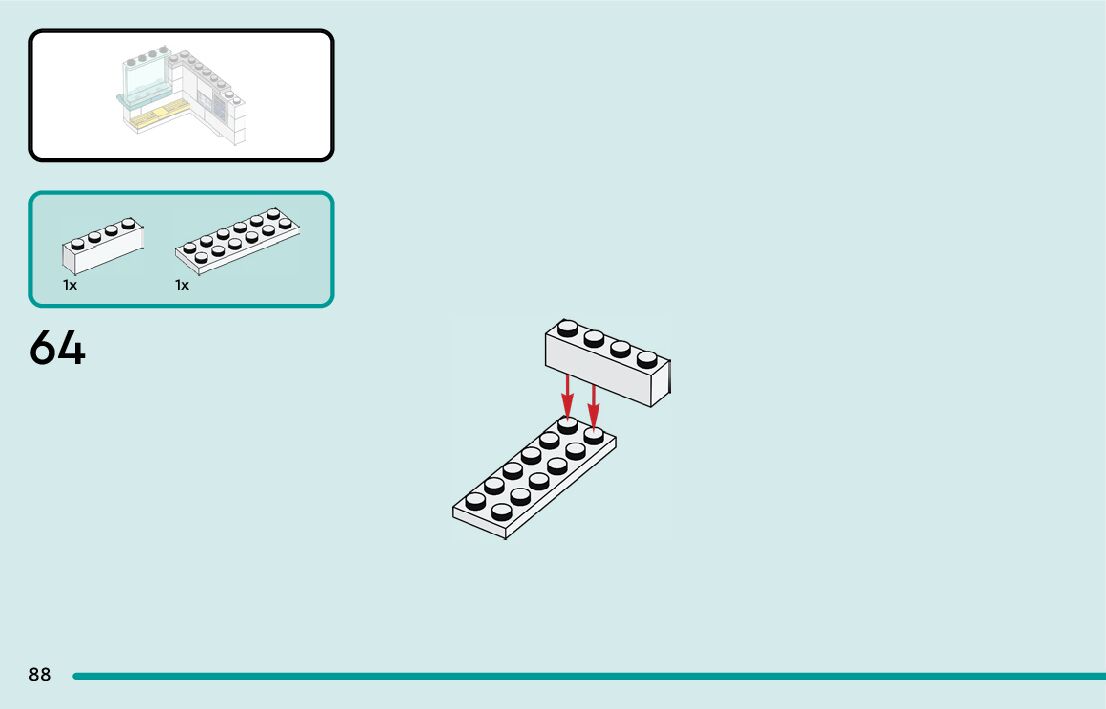 1x
1x

64

88