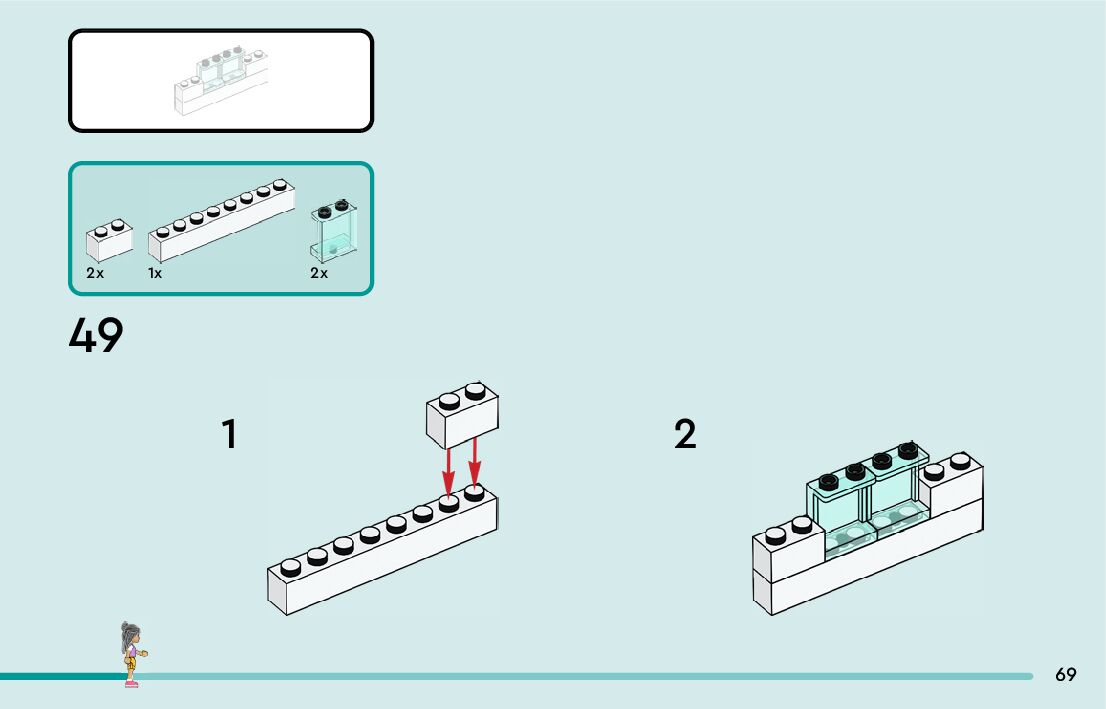 2x
1x
2x

49

1

2

69