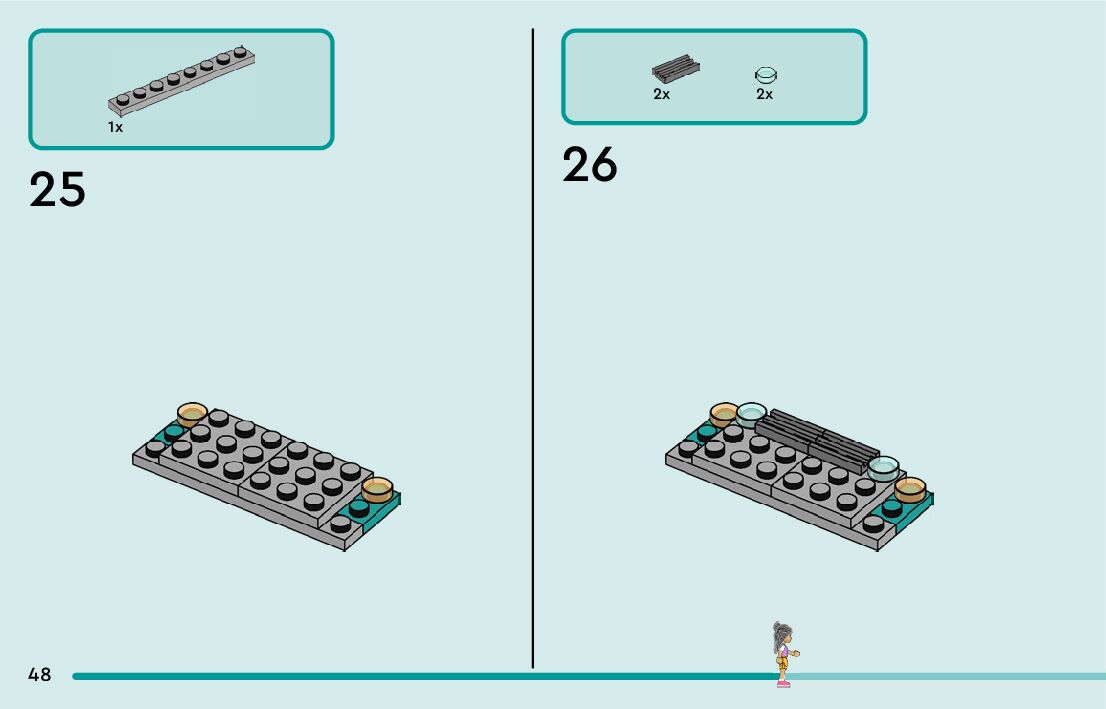 1x

25

2x

2x

26

48