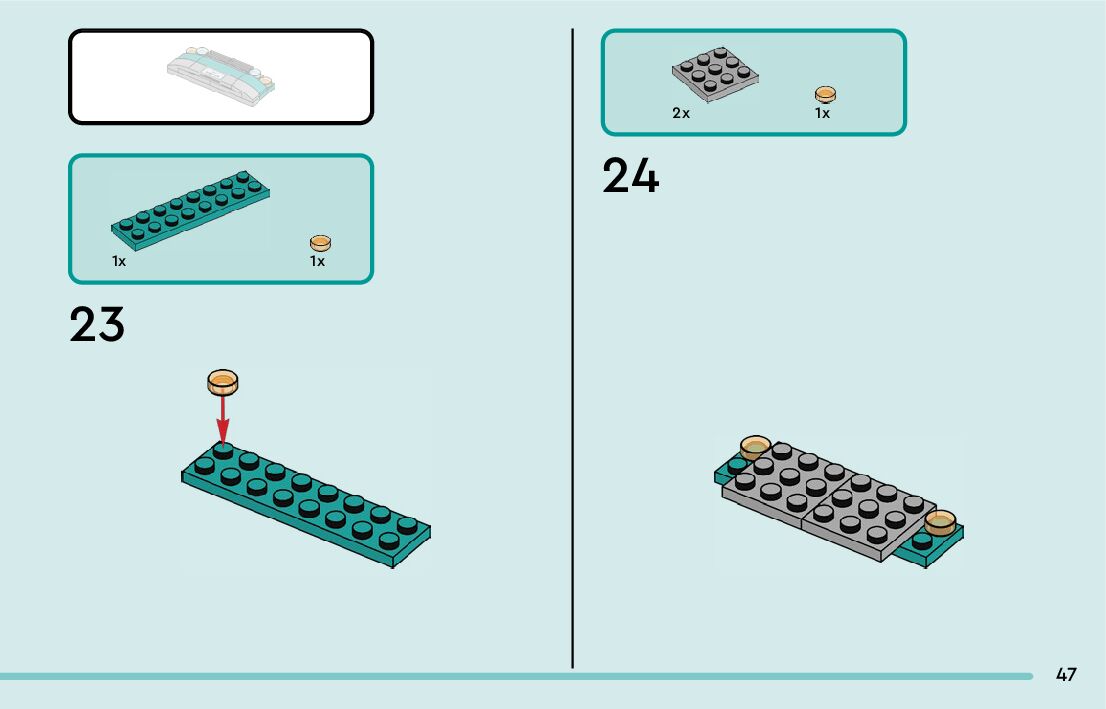 1x
1x
23
2x
1x
24
47