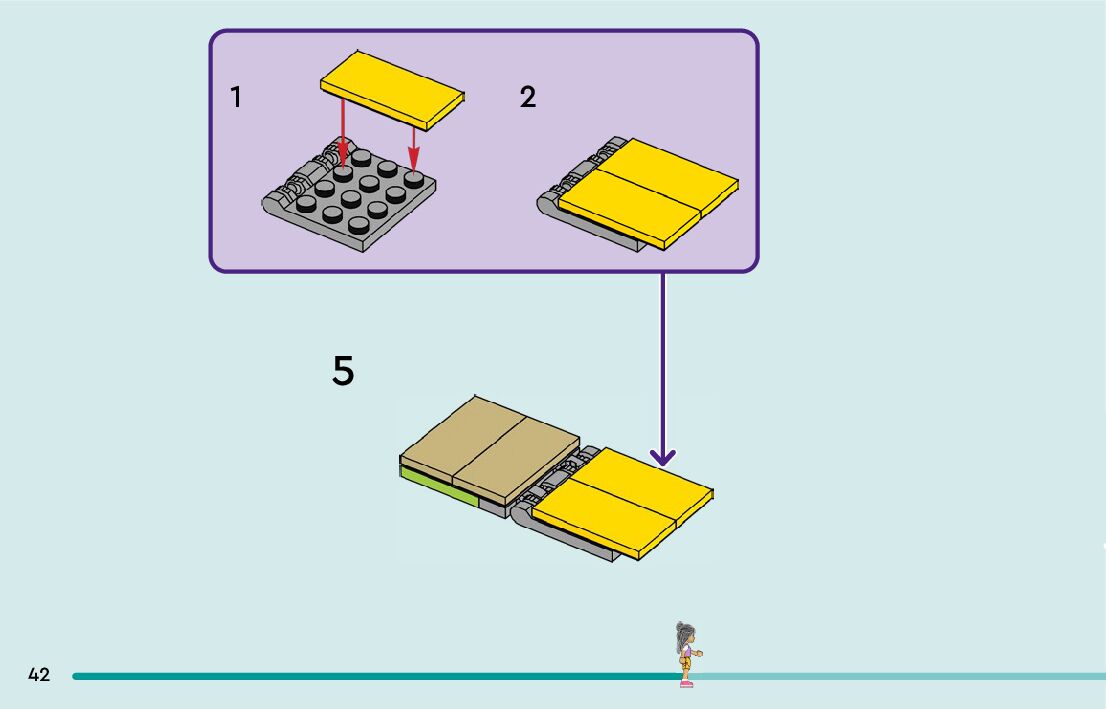 1

2

5

42