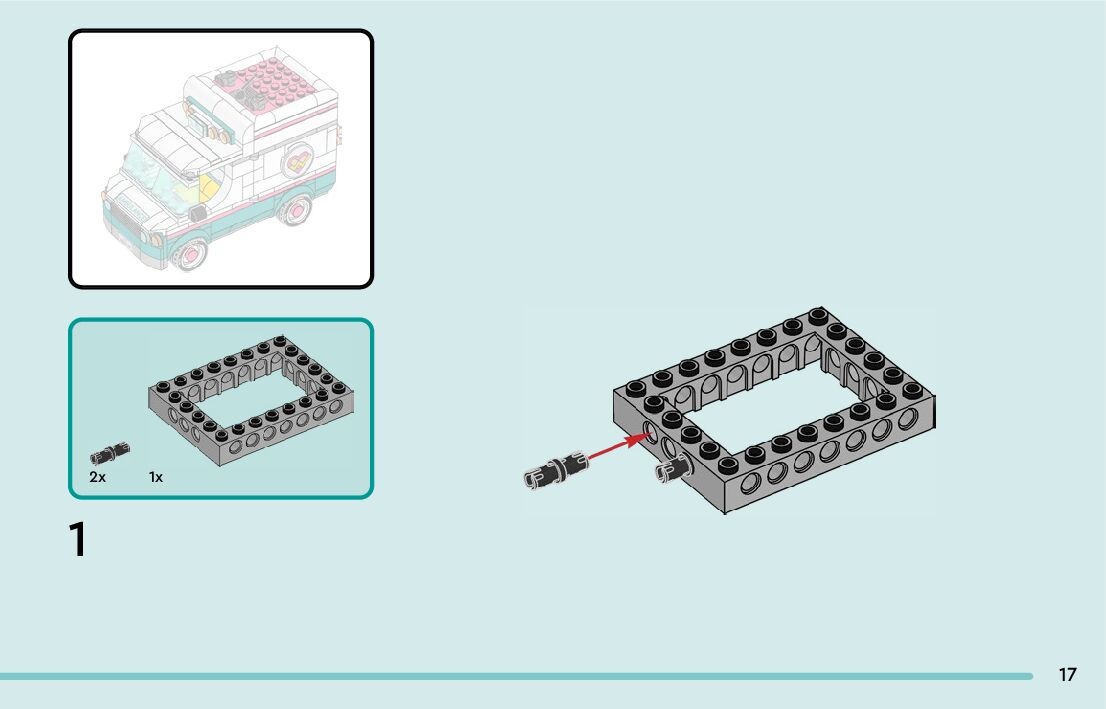 2x 1x

1

17