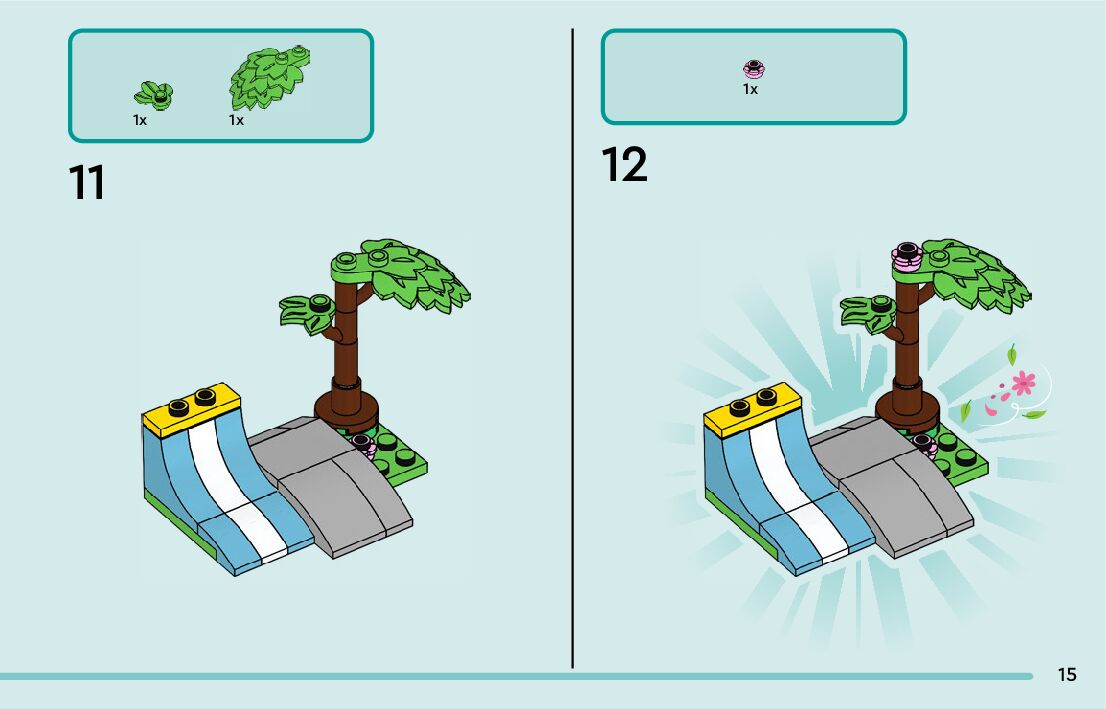 1x
1x

11

1x

12

15