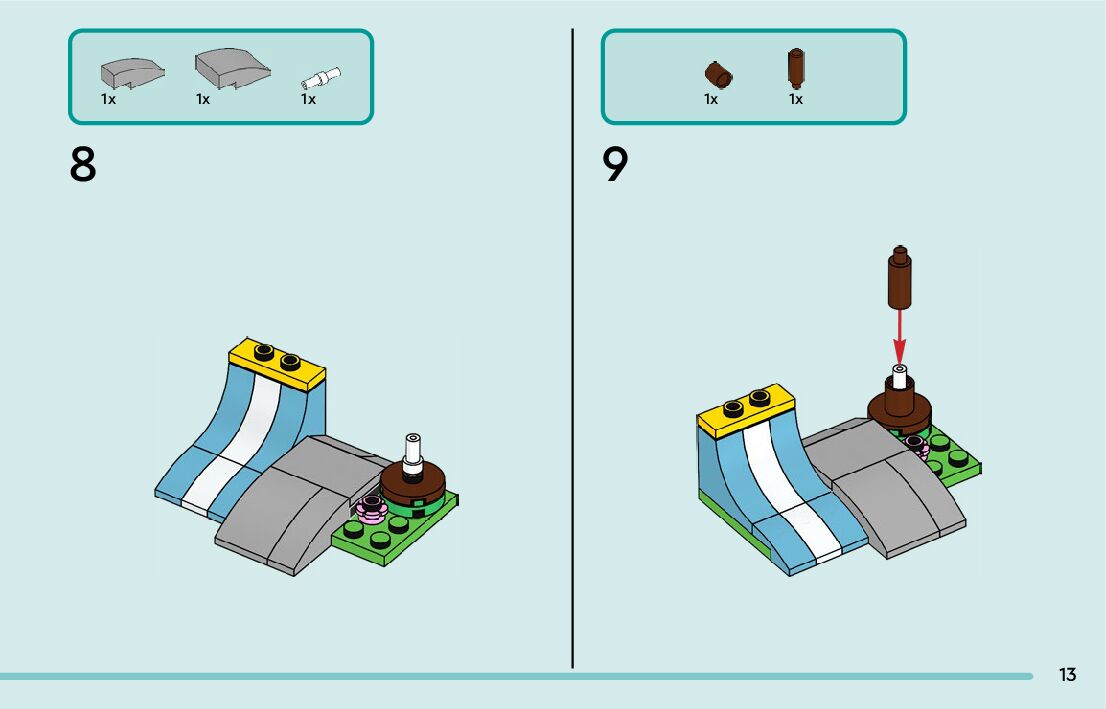 1x 1x 1x

8

1x 1x

9

13