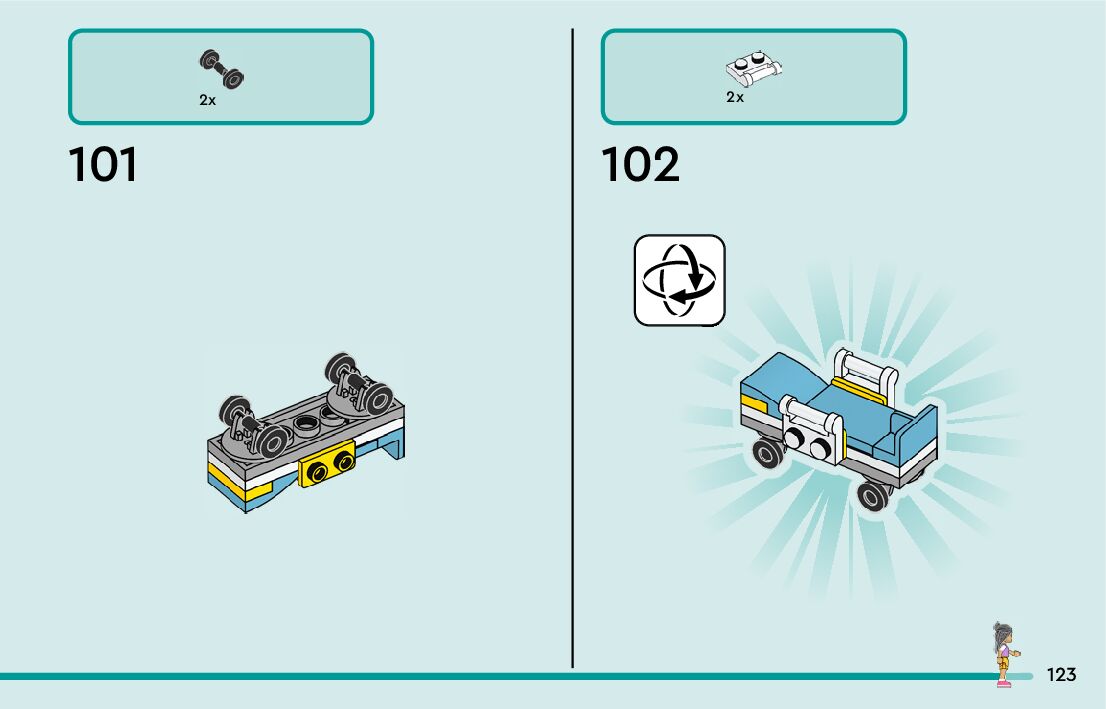 2x

101

2x

102

123