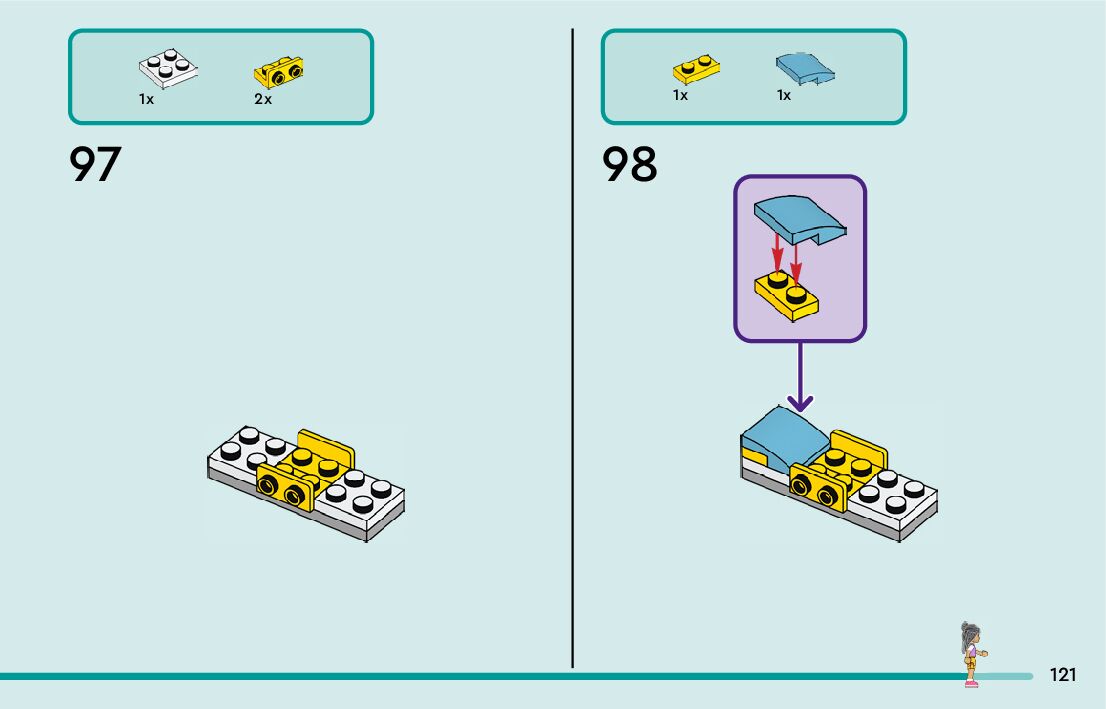 1x 2x

97

1x 1x

98

121