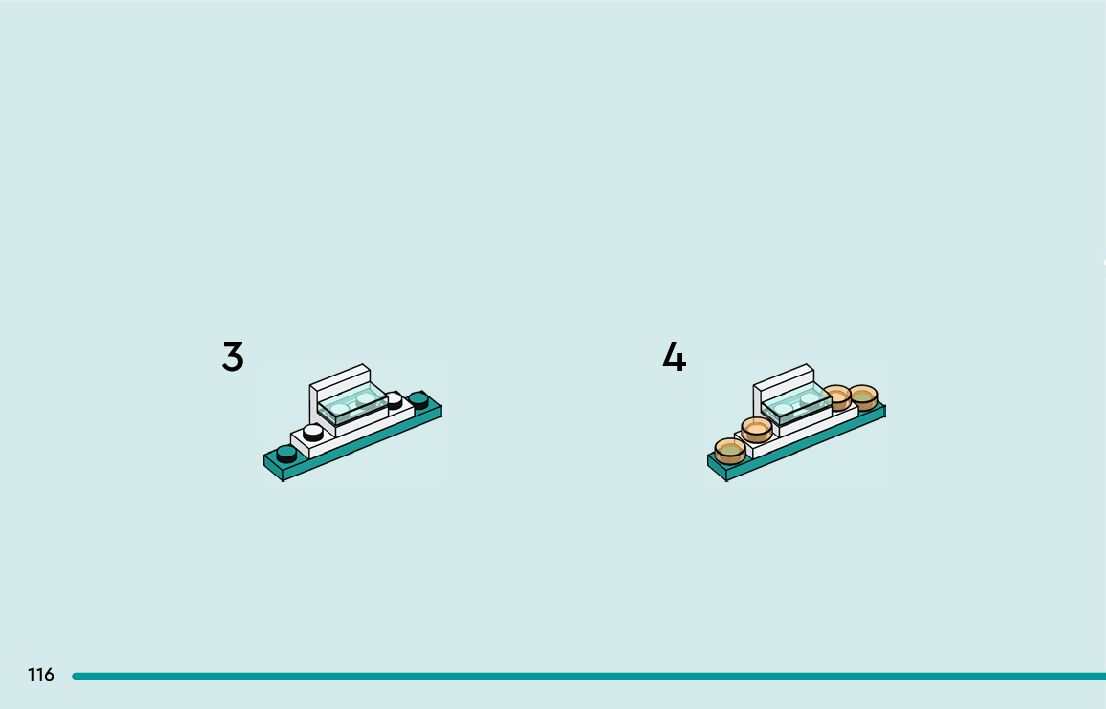 3

4

116