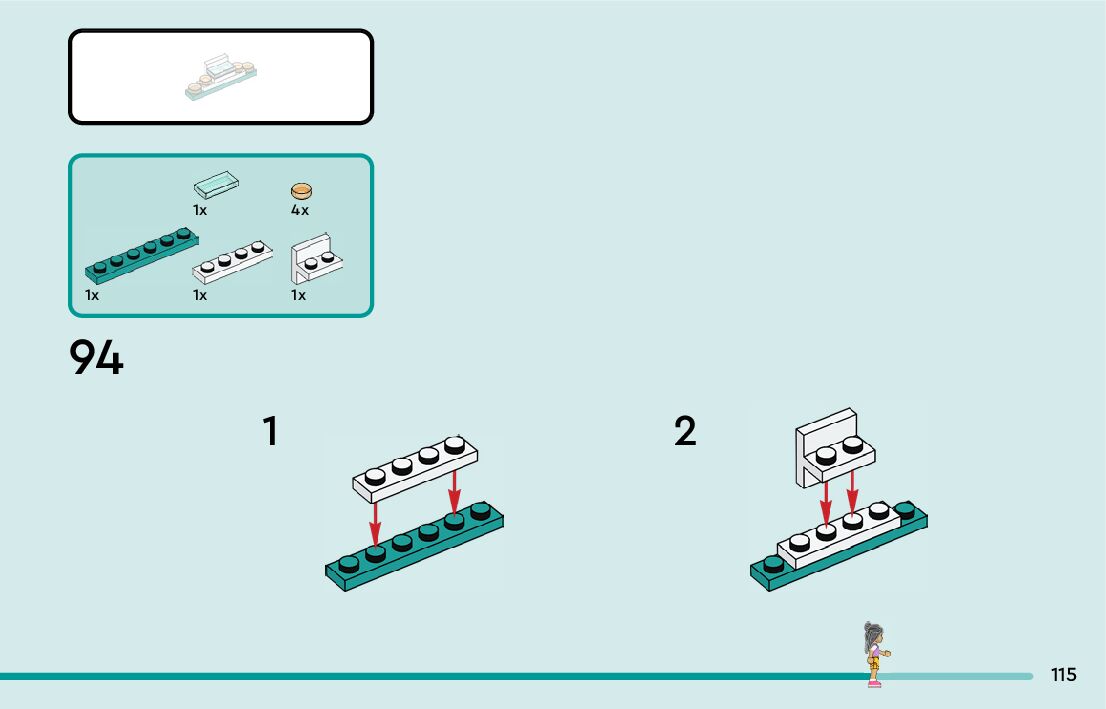 1x 4x
1x 1x 1x

94

1

2

115