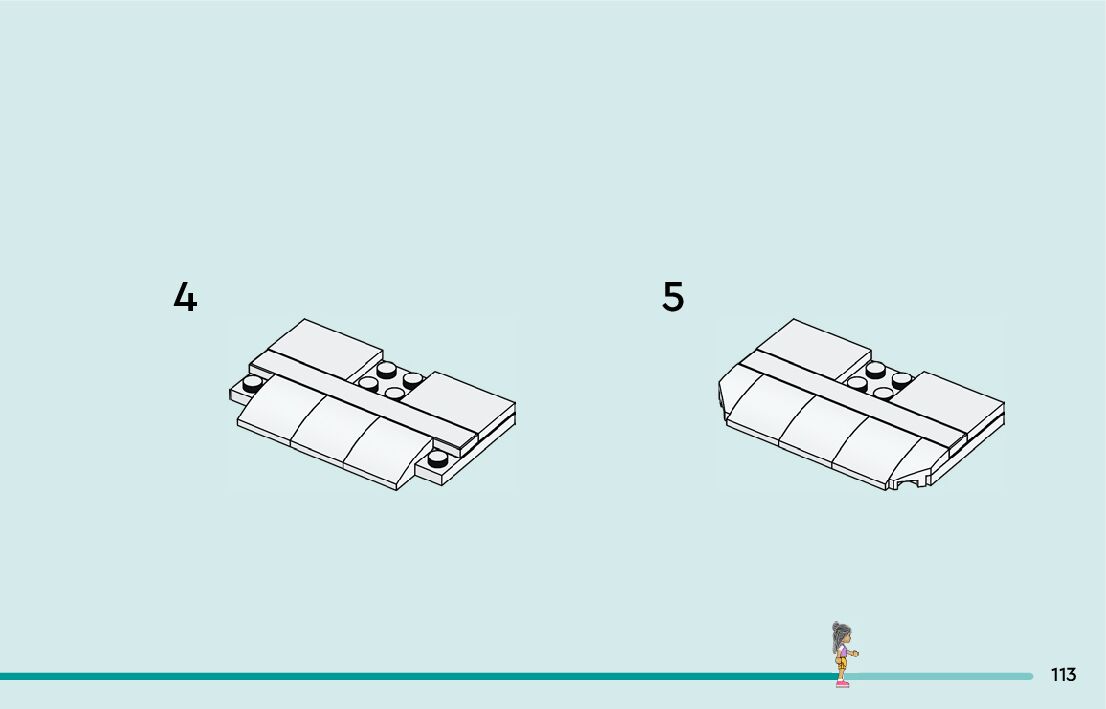 4

5

113