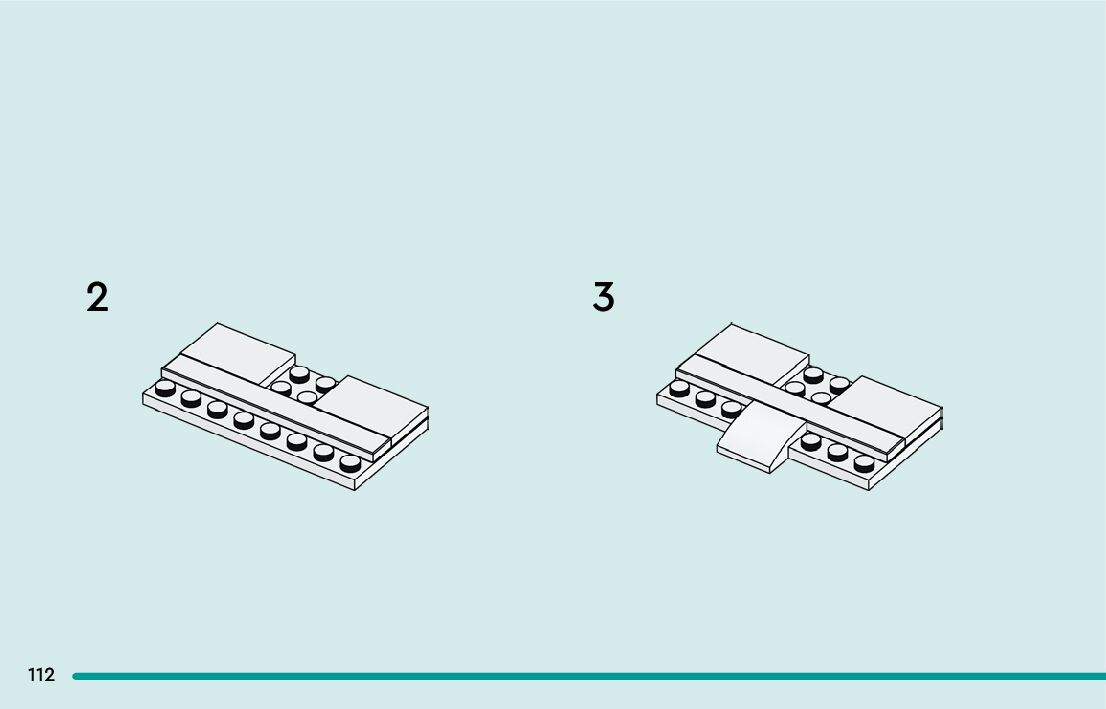 2

3

112