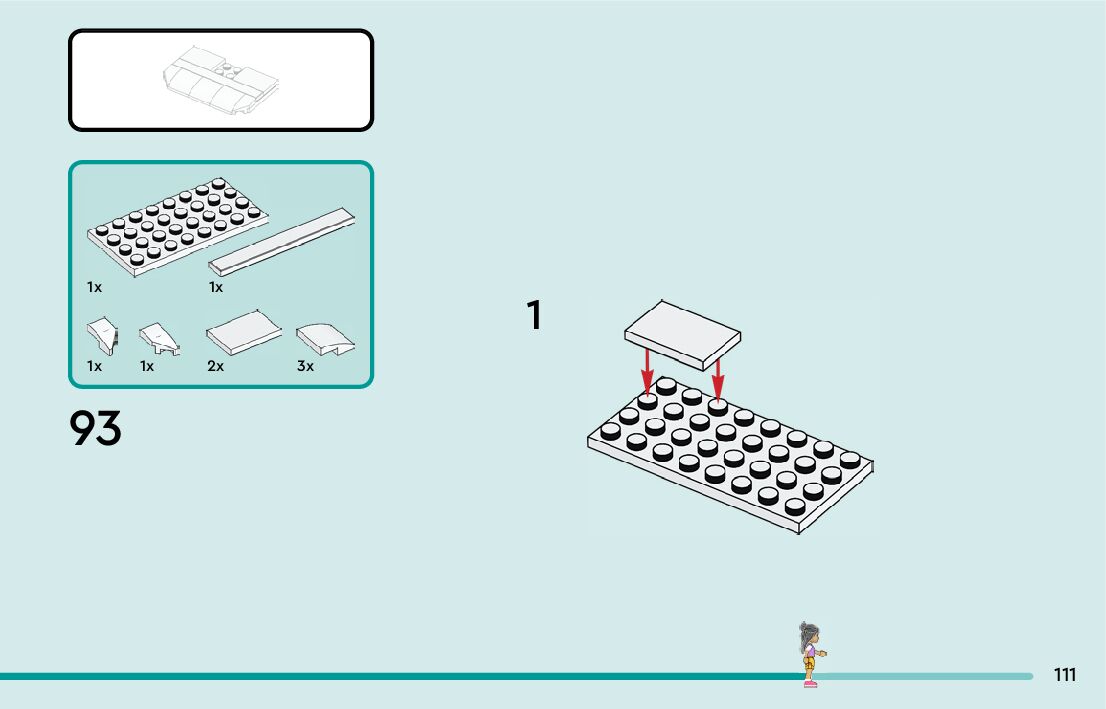 1x
1x
1x
1x
2x
3x

93

1

111