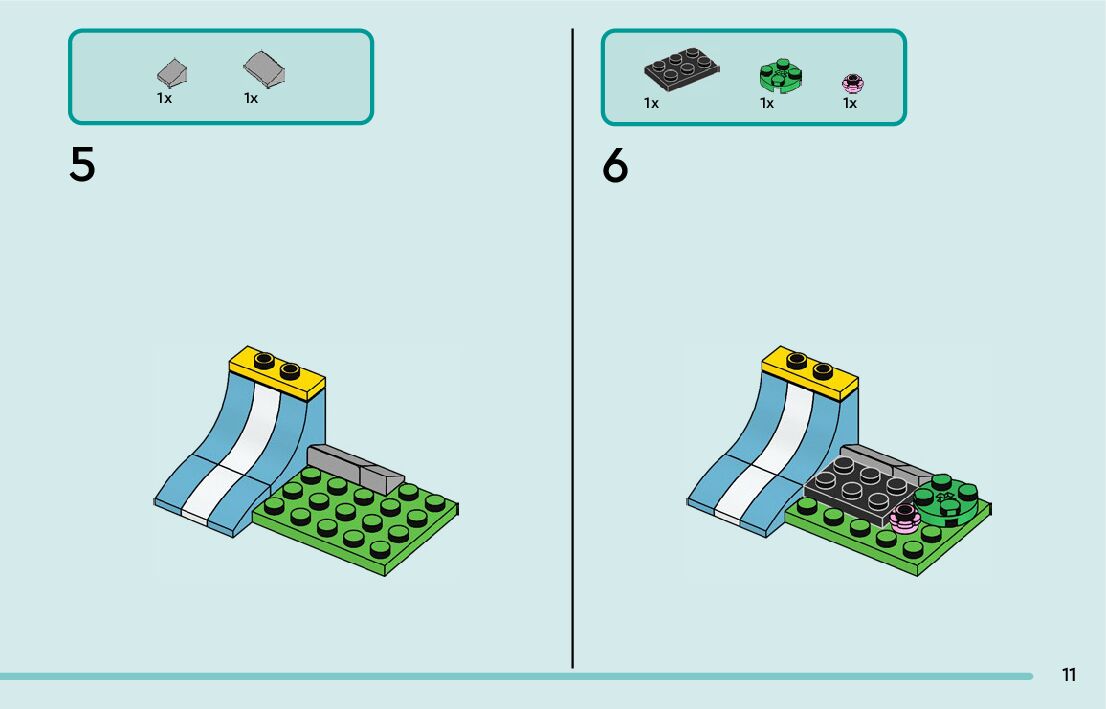 1x 1x

5

1x 1x 1x

6

11