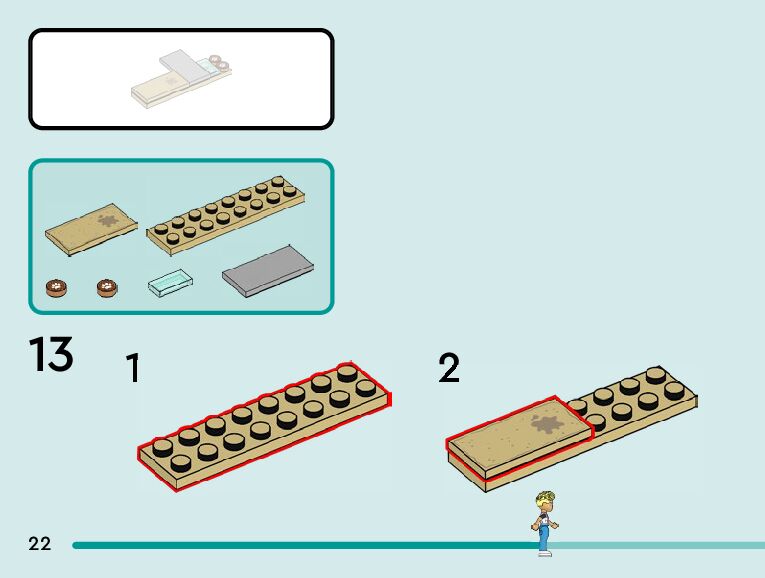 13

1

2

22