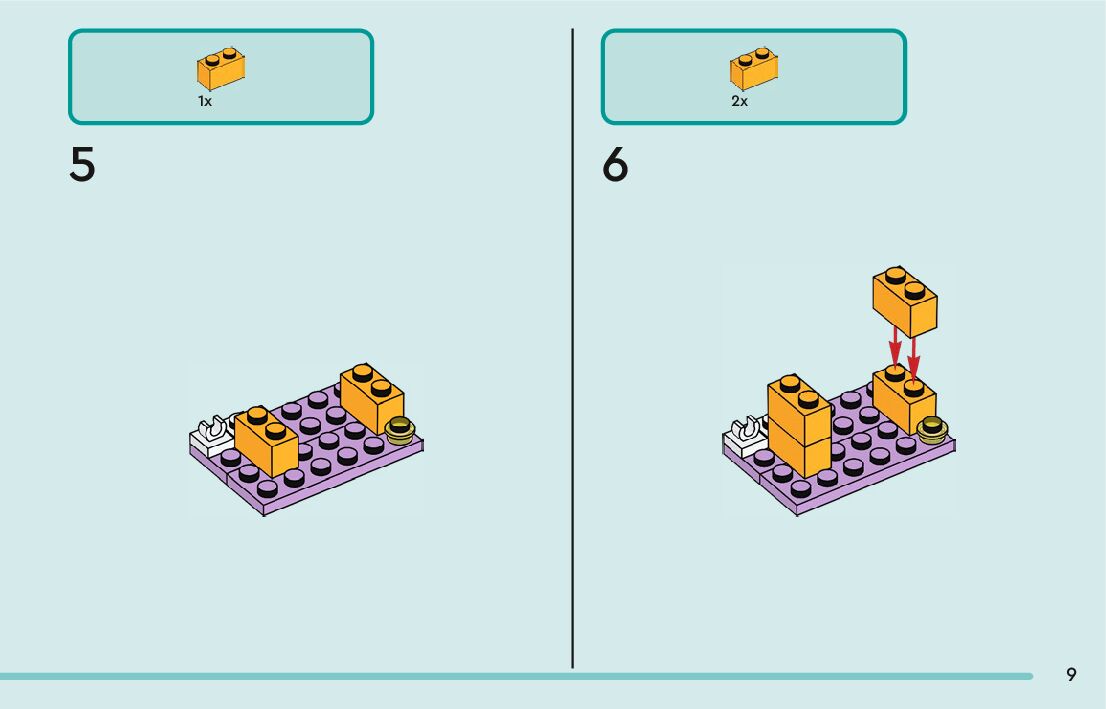 1x

5

2x

6

9