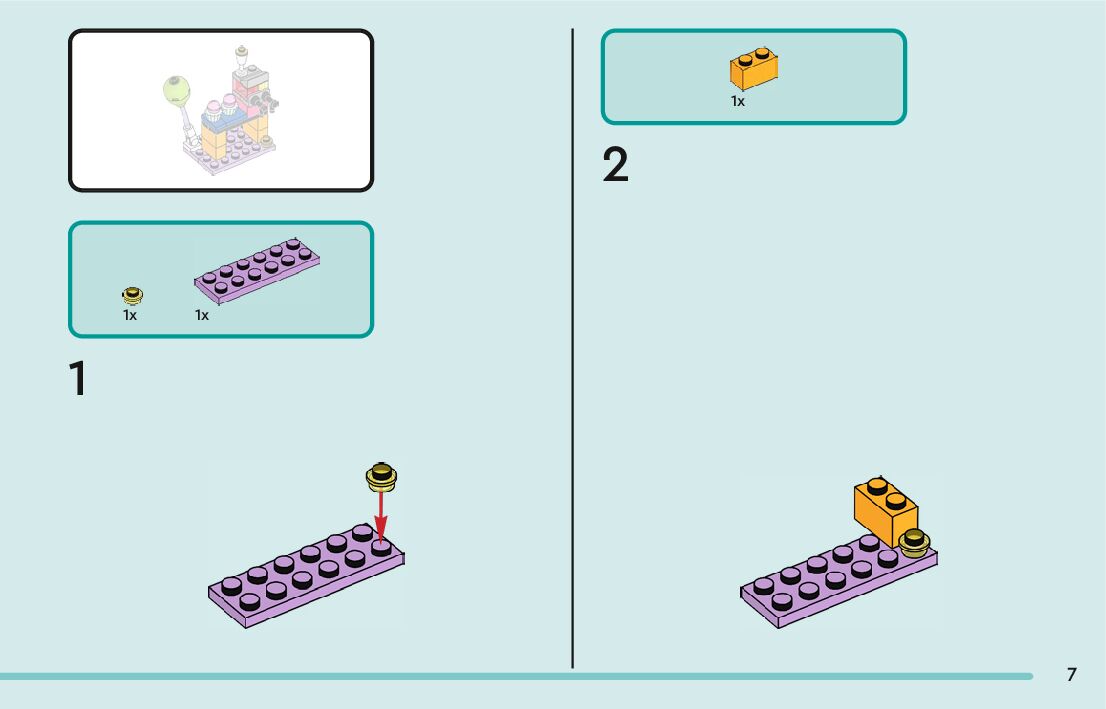 1x 1x

1

1x

2

7