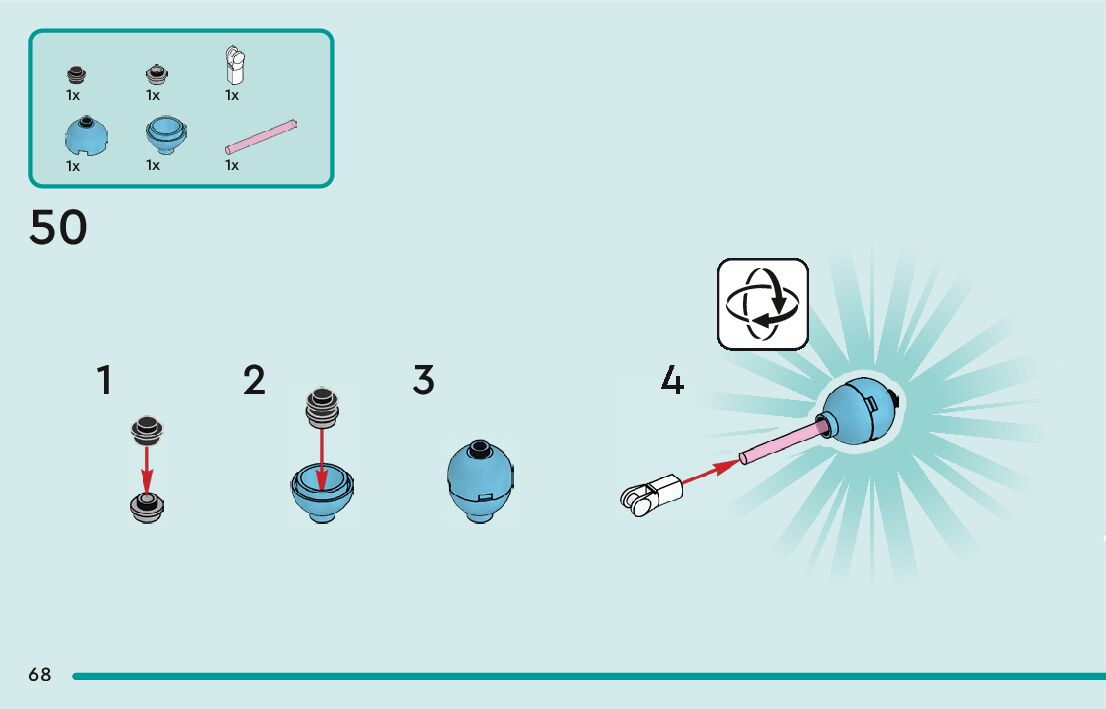 1x 1x 1x
1x 1x 1x

50

1

2

3

4

68