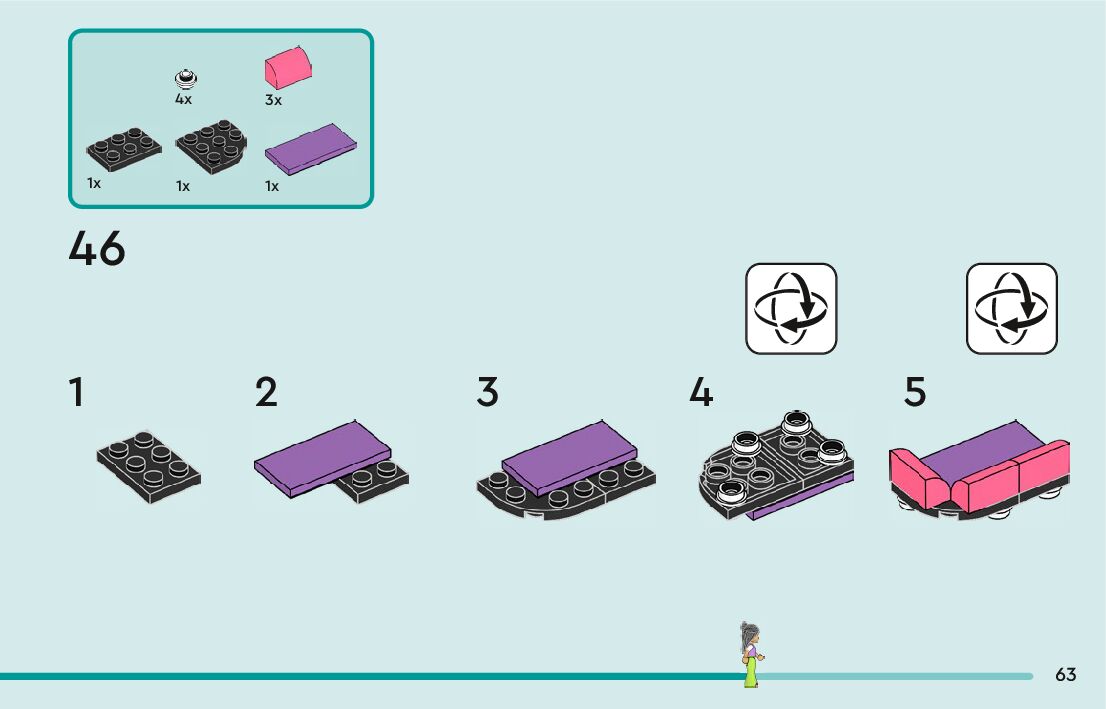 4x
3x
1x
1x
1x

46

1
2
3
4
5

63