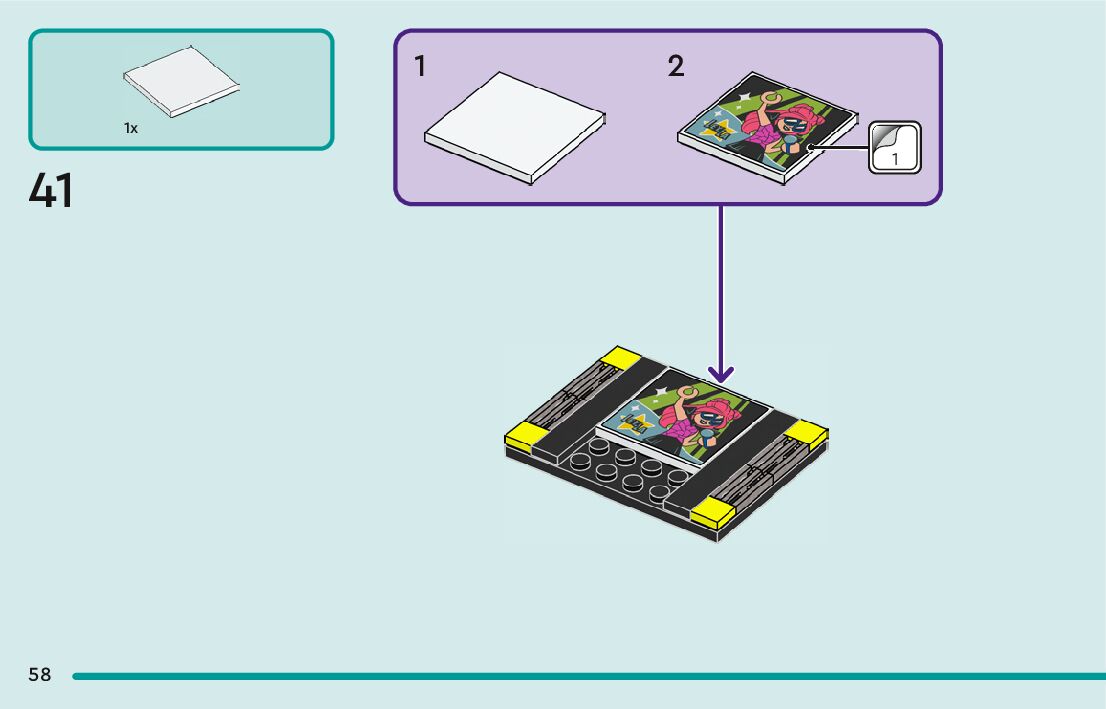 1x

41

1

2

1

58