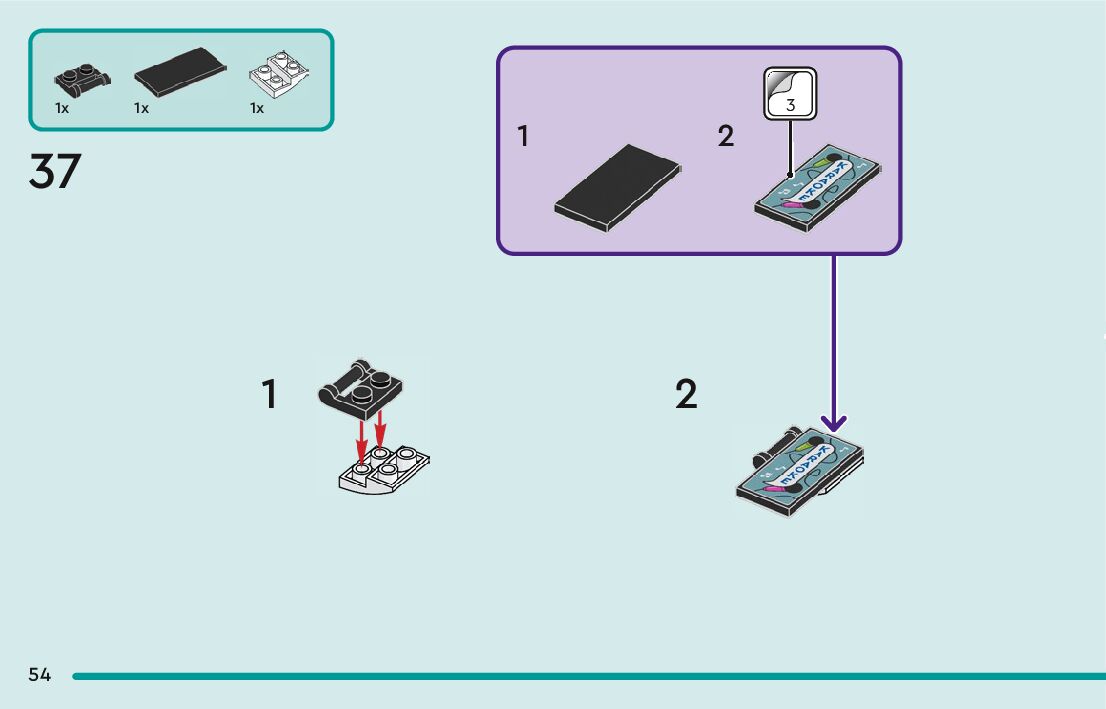 1x 1x 1x

37

1

2

3

1

2

54