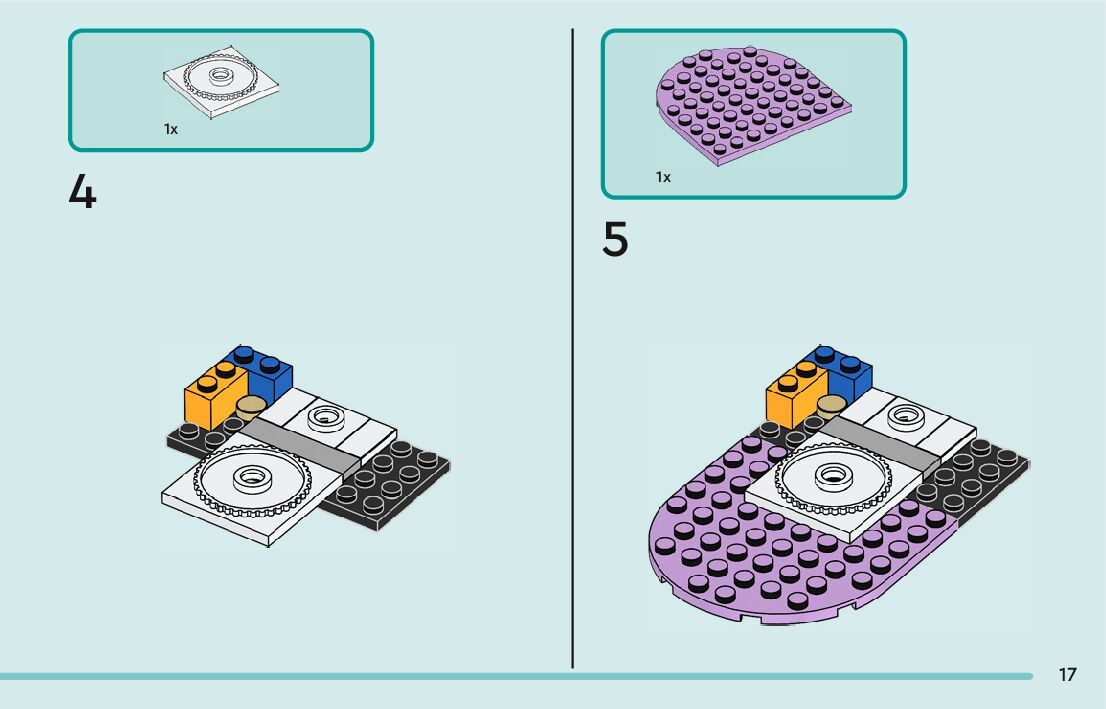 1x

4

1x

5

17