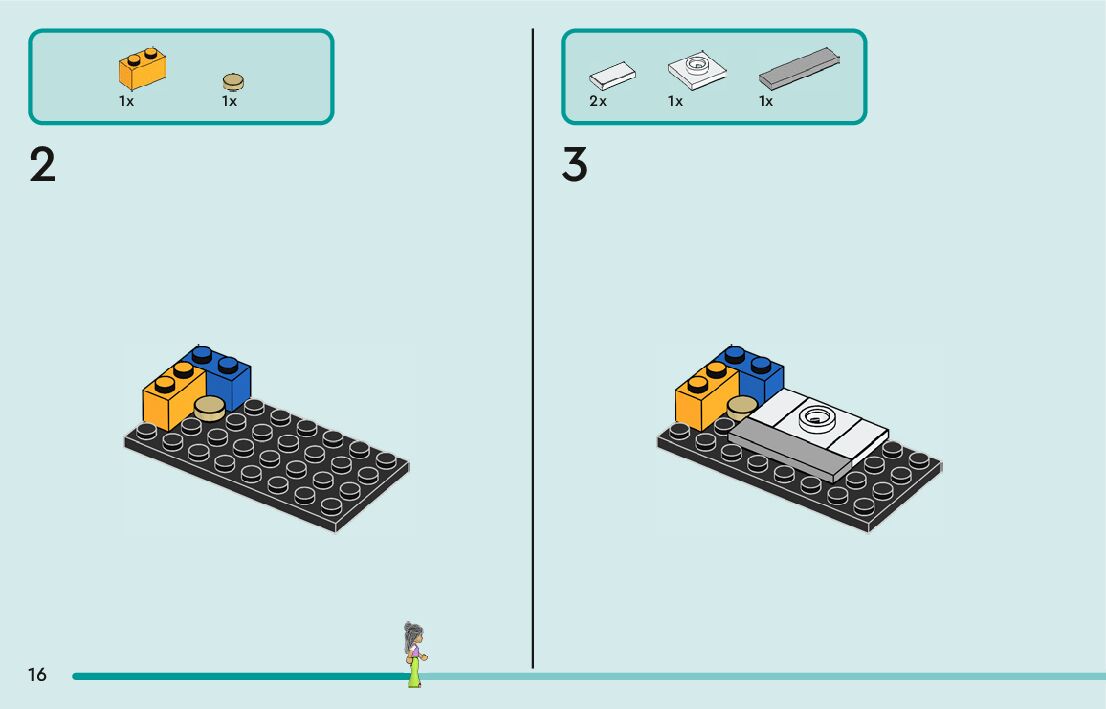 1x 1x

2

2x 1x 1x

3

16