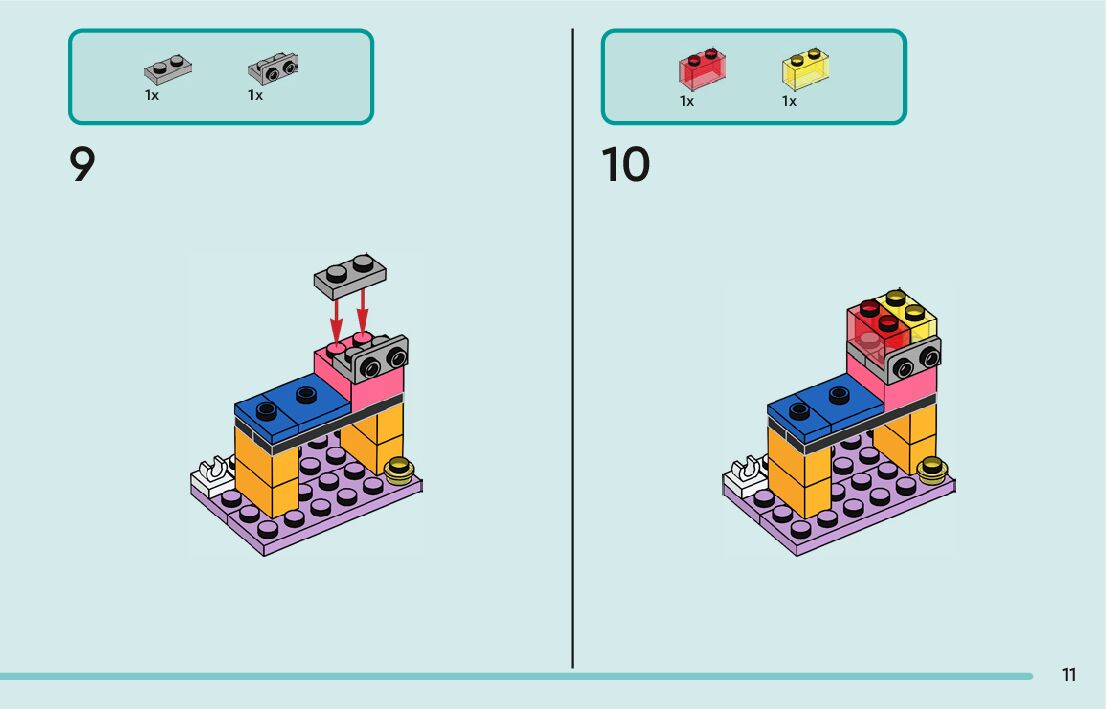 1x 1x

9

1x 1x

10

11