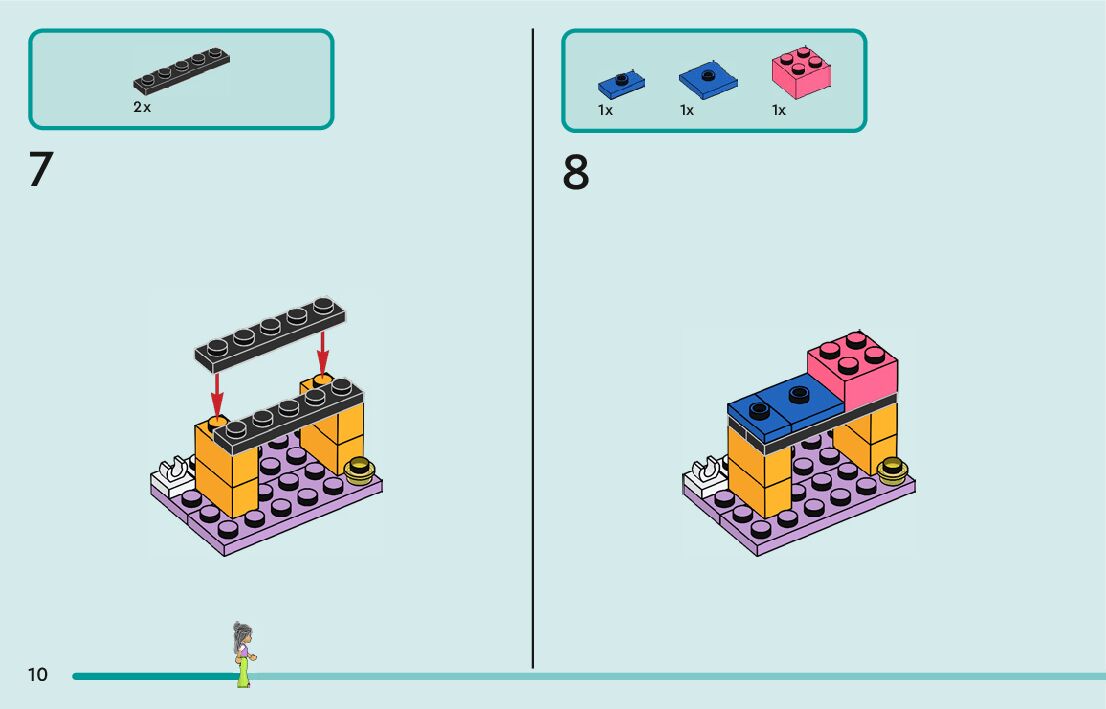 2x

7

1x 1x 1x

8

10