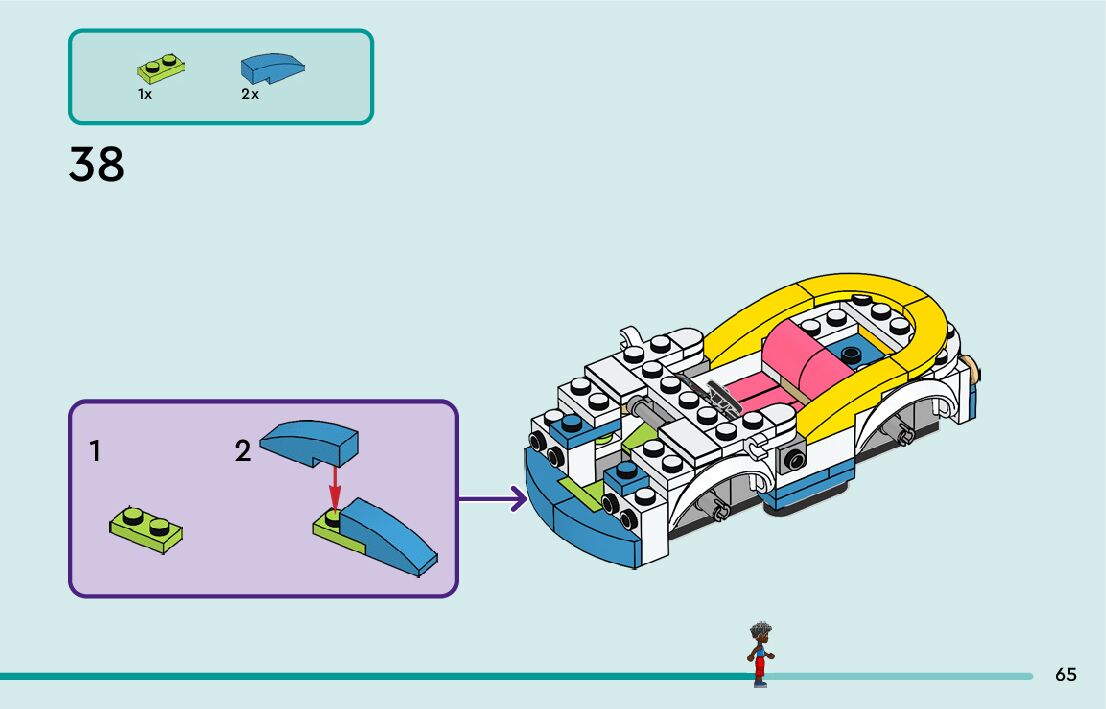 1x
2x

38

1
2

65