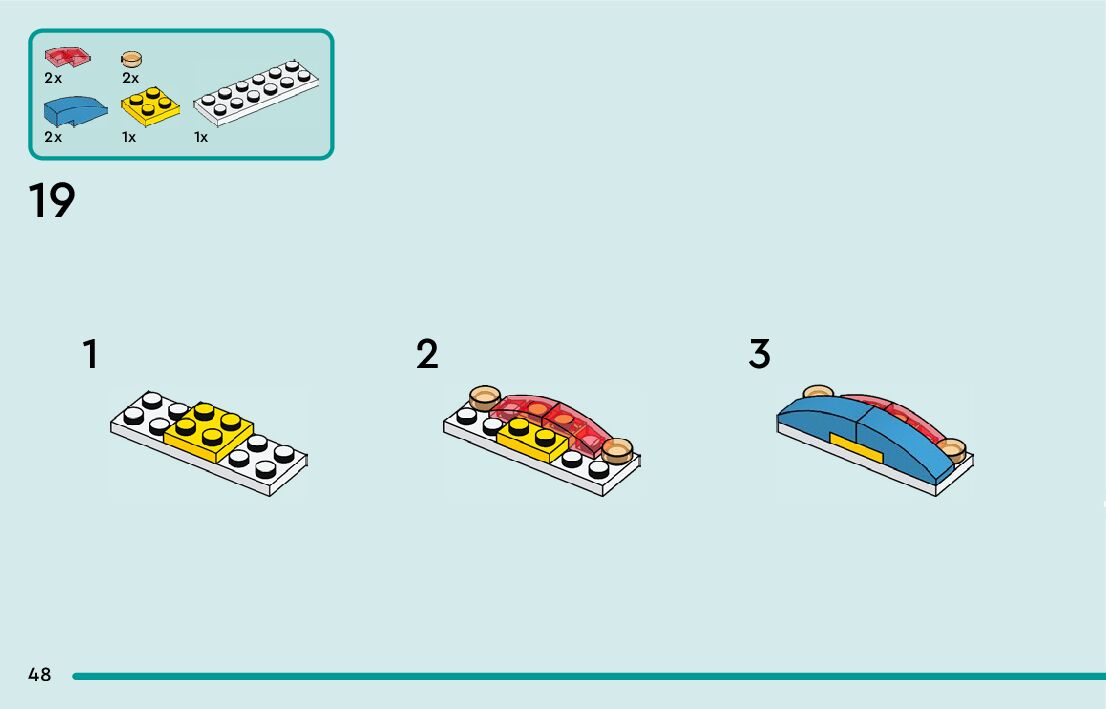 2x
2x
2x
1x
1x

19

1

2

3

48