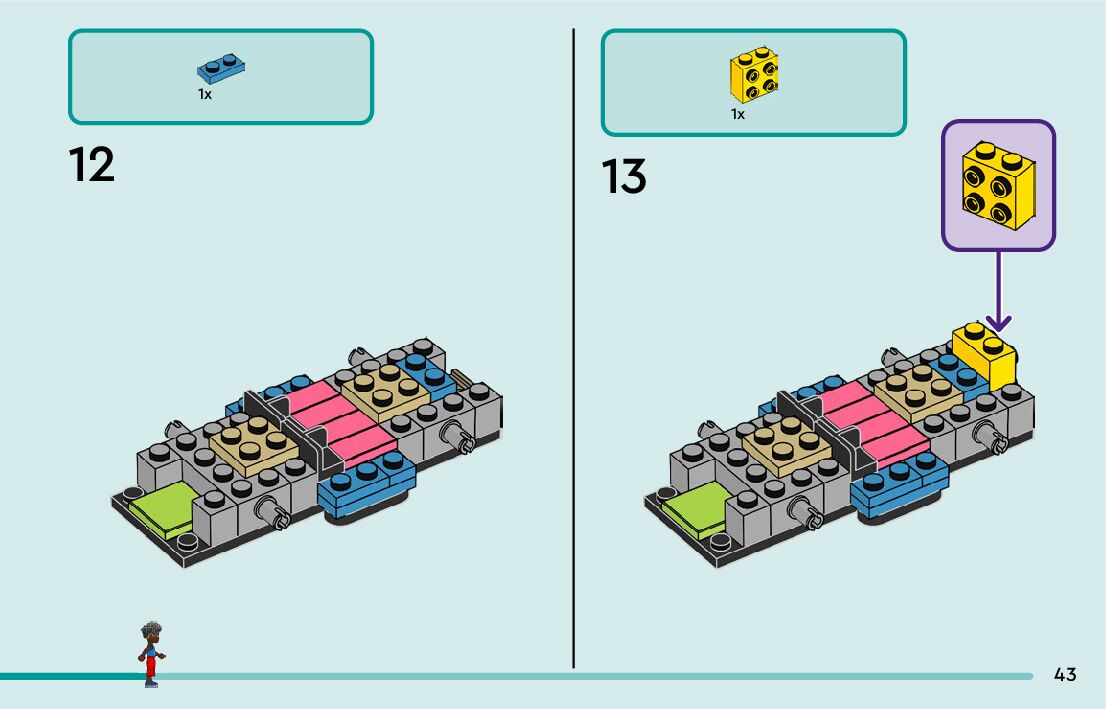 1x

12

1x

13

43