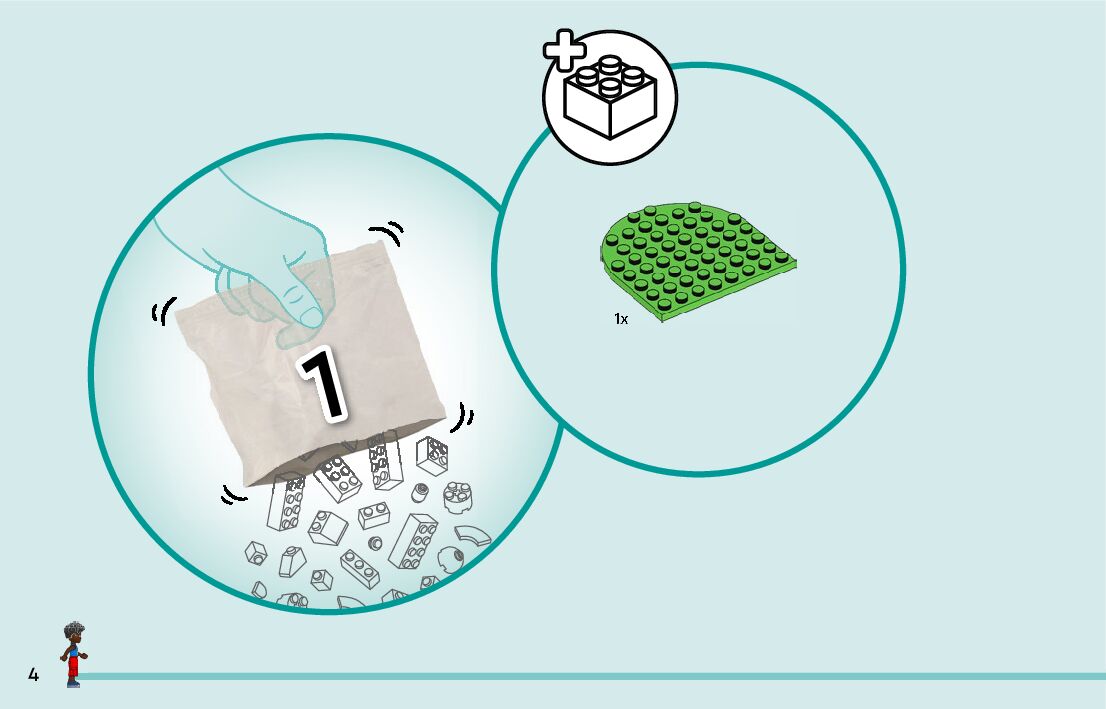 1

1x

4