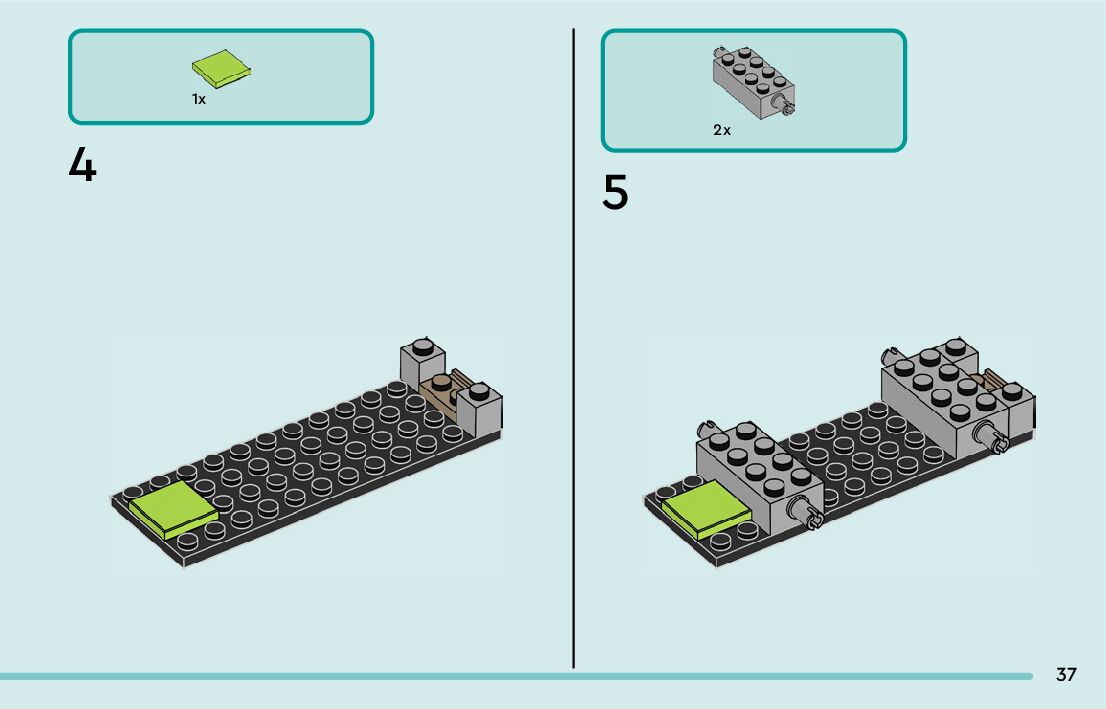 1x

4

2x

5

37