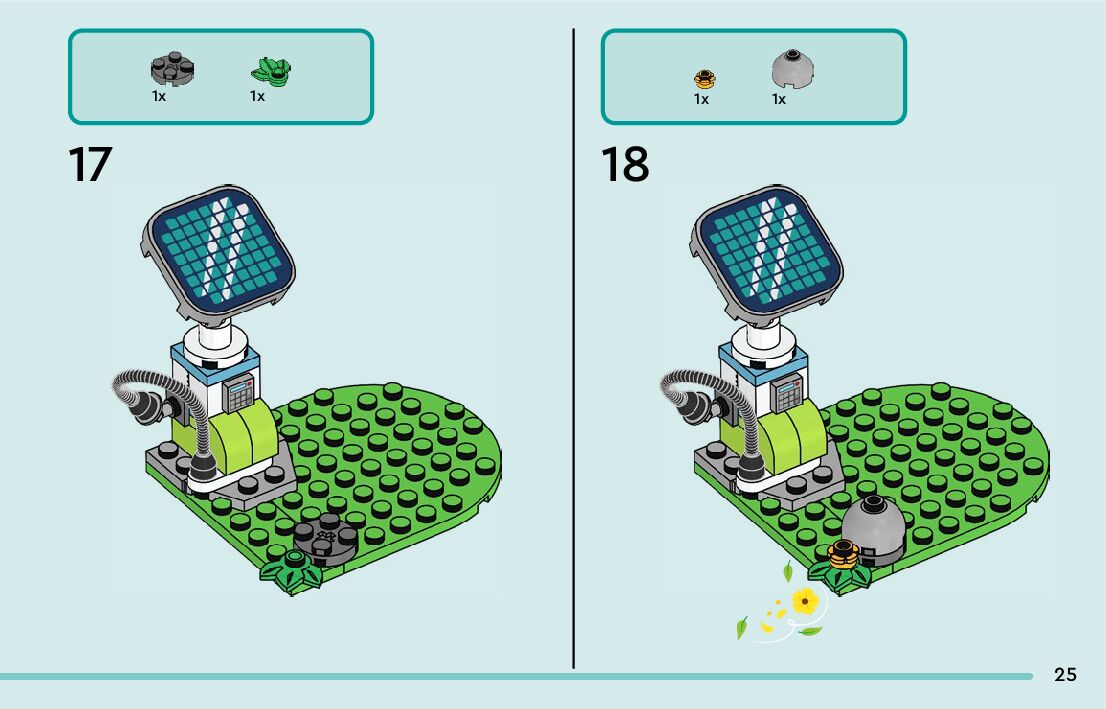 1x 1x

17

1x 1x

18

25