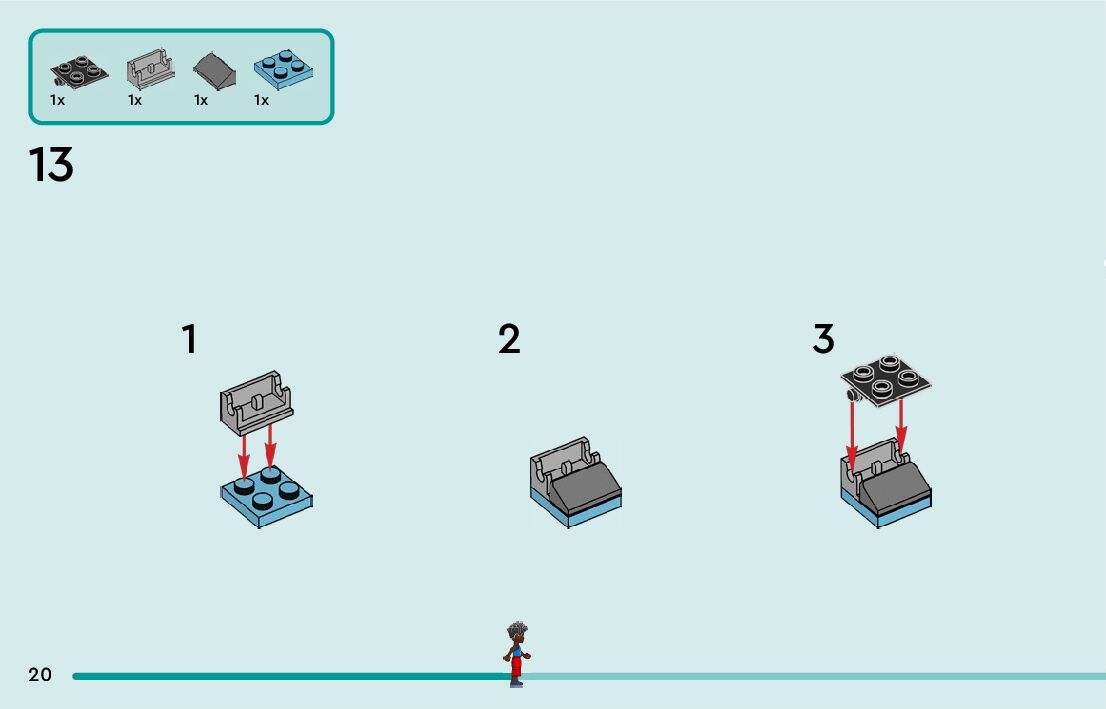 1x 1x 1x 1x

13

1

2

3

20