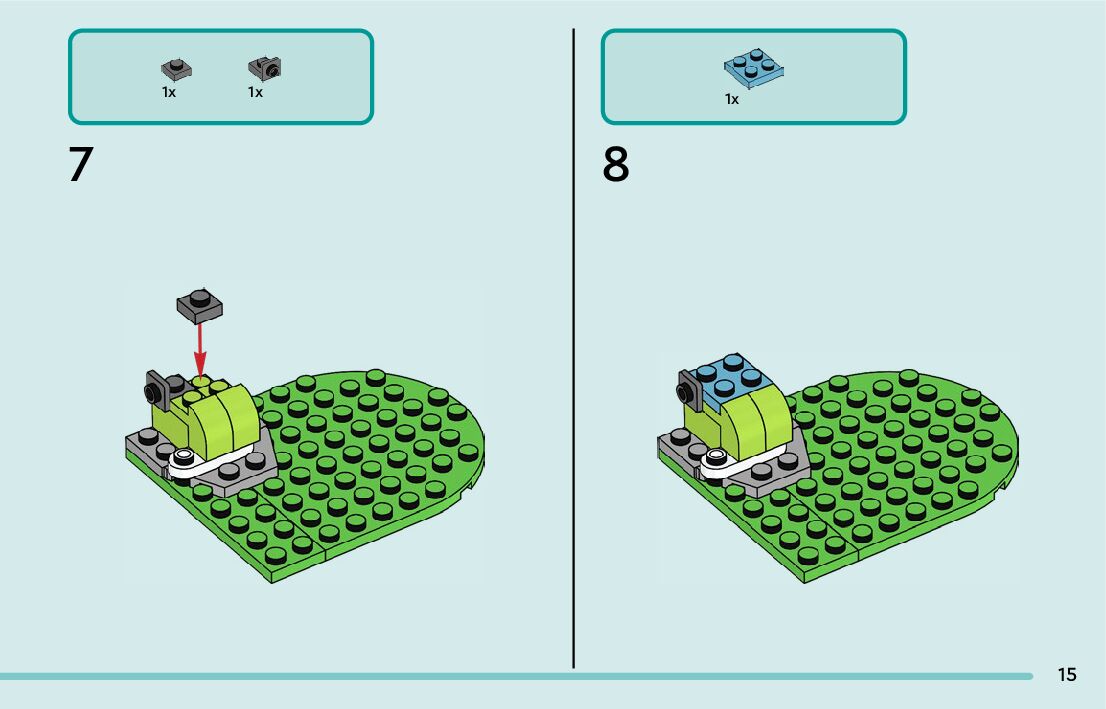 1x 1x

7

1x

8

15