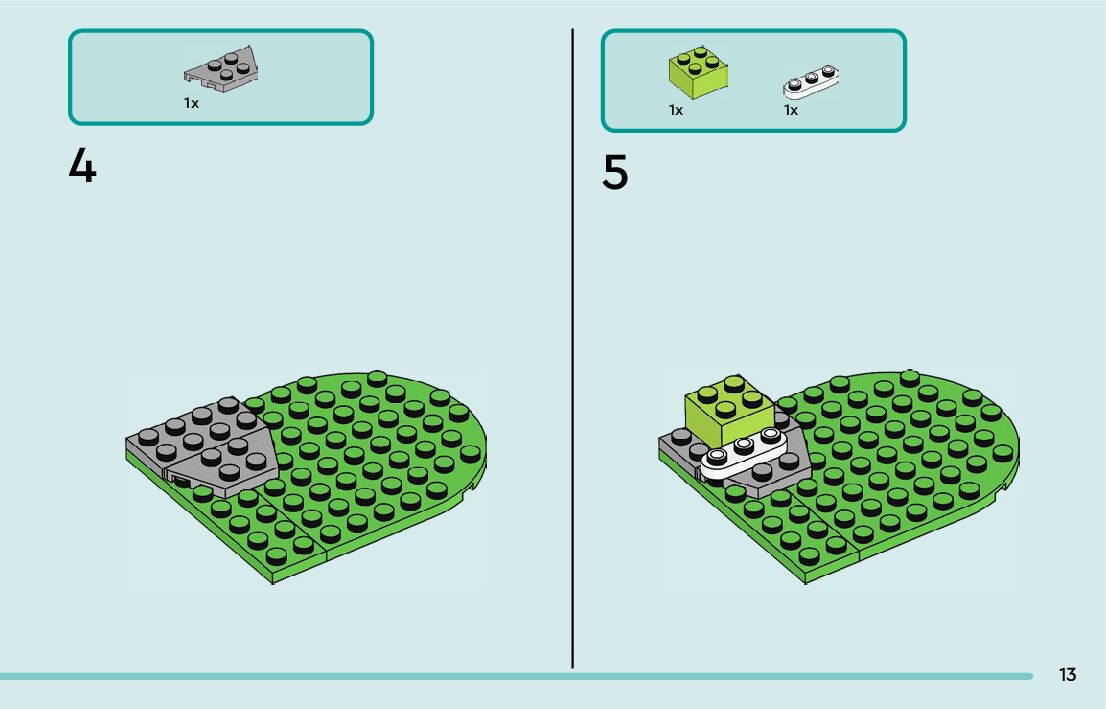 1x

4

1x

1x

5

13