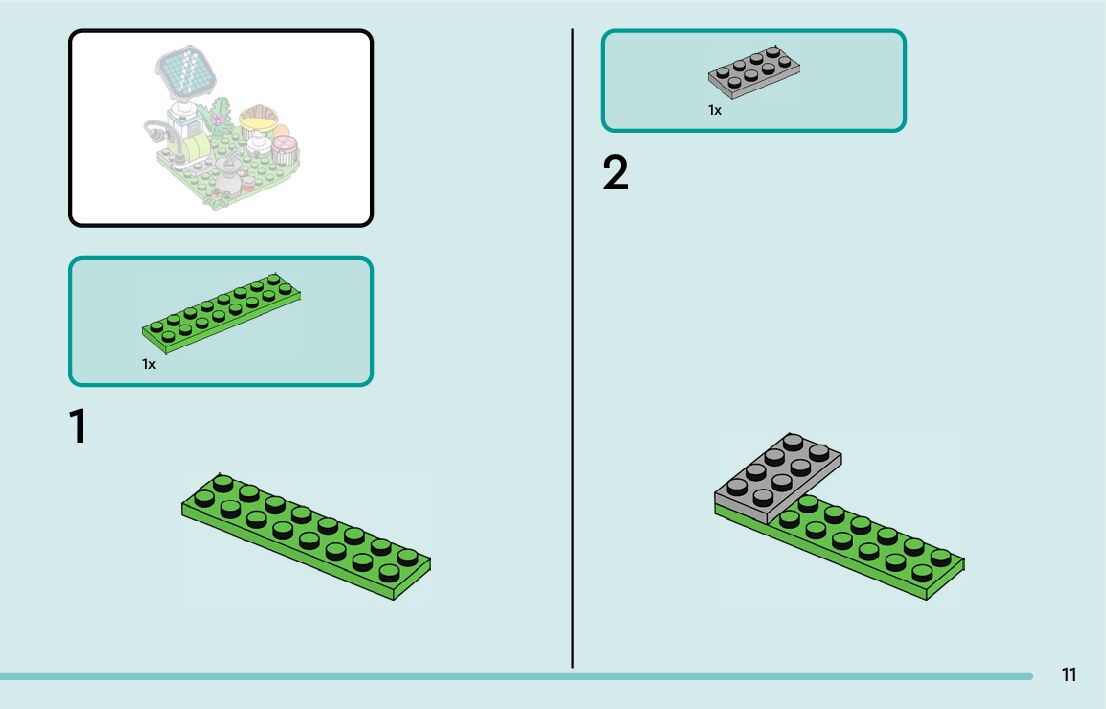 1x

1

1x

2

11