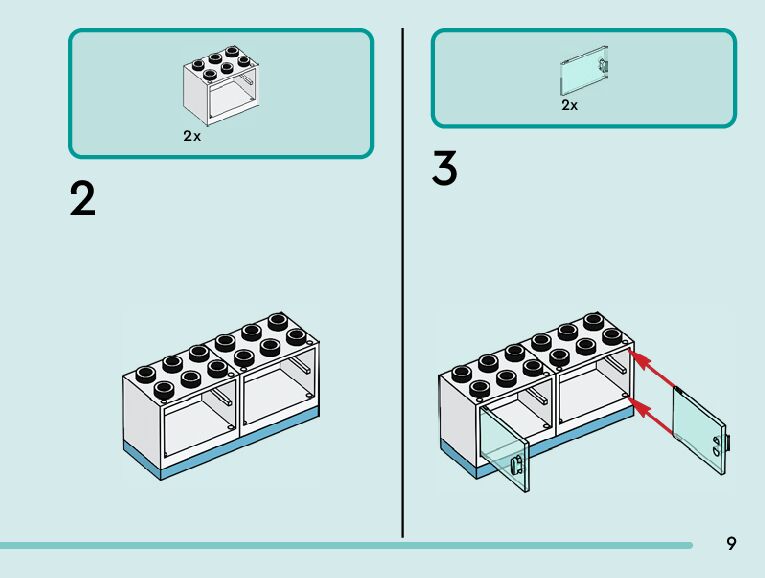 2x

2

2x

3

9