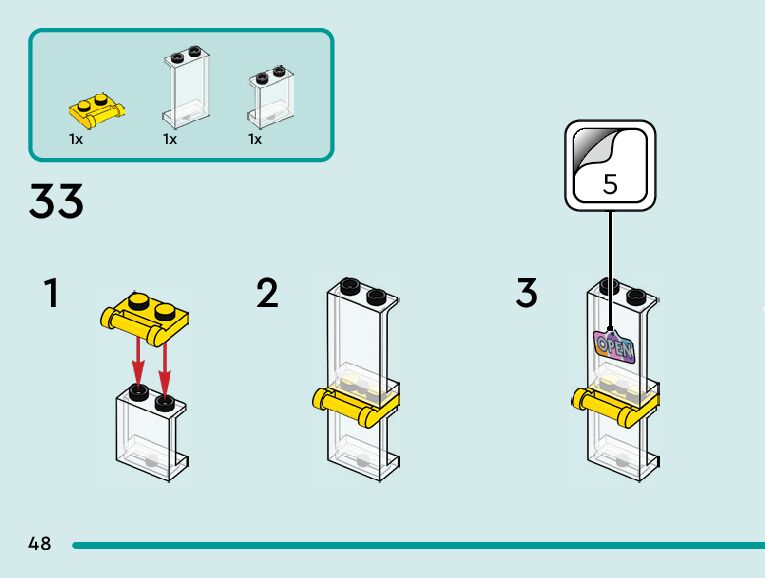 1x 1x 1x

33

1

2

3

5

OPEN

48